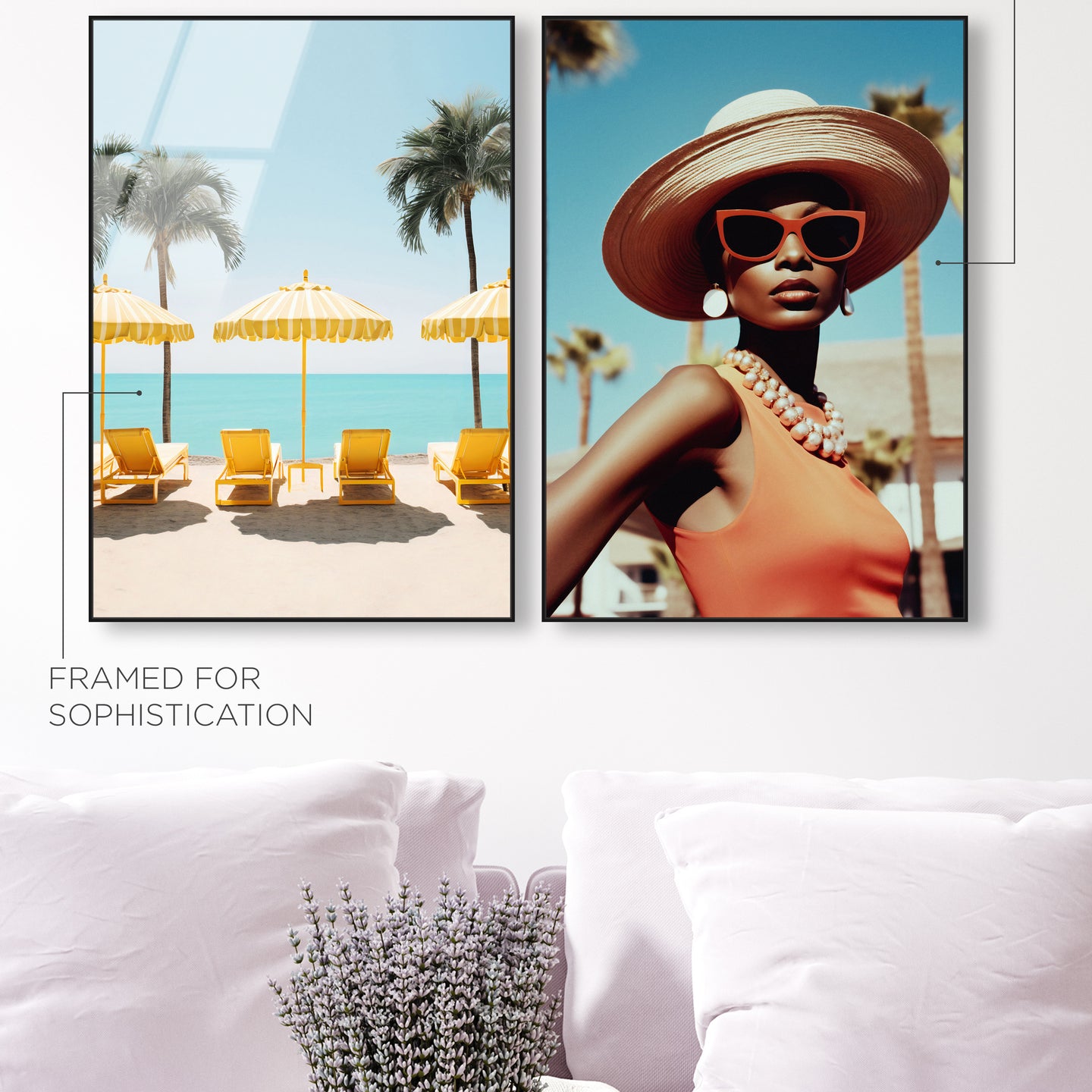 FRAMED FOR SOPHISTICATION