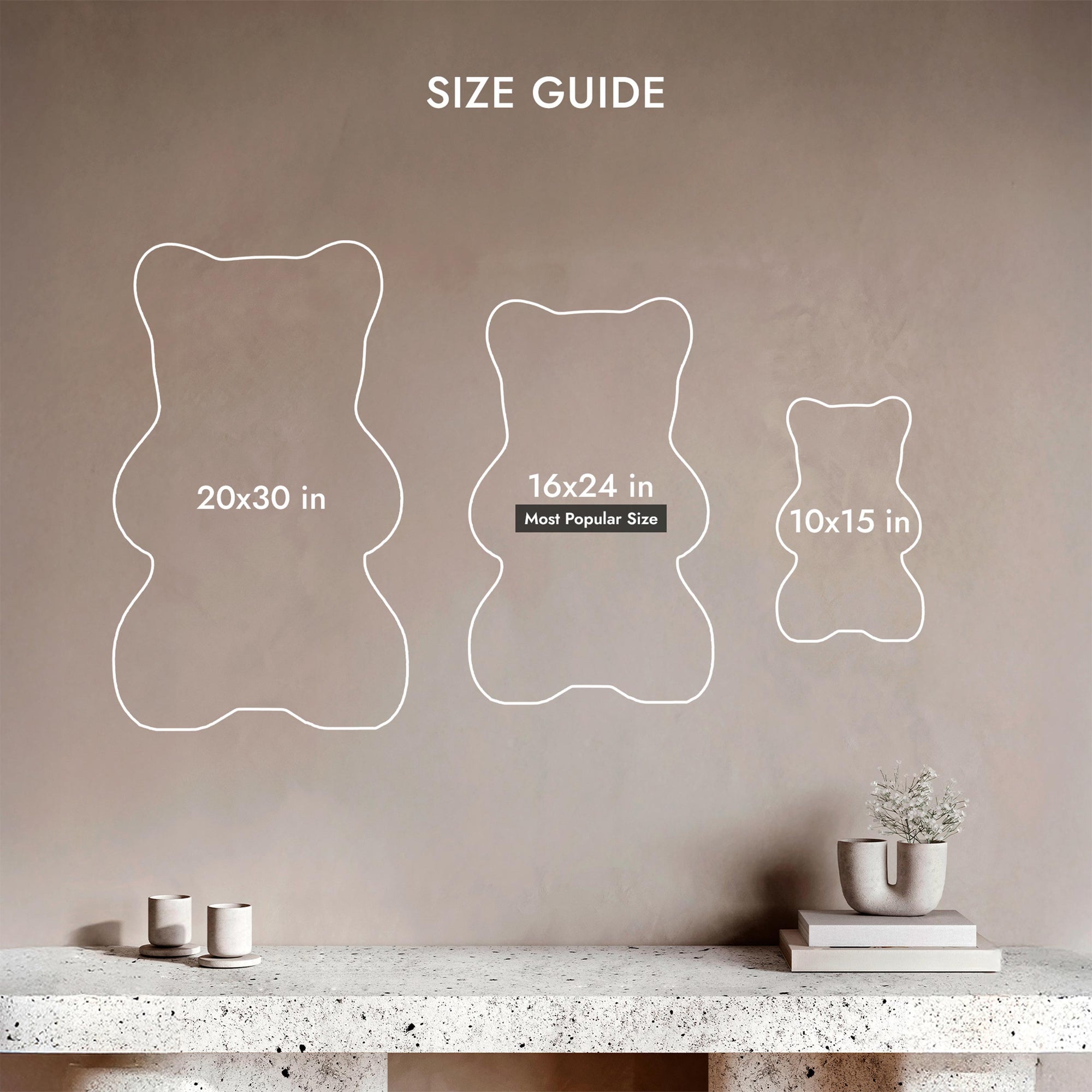 SIZE GUIDE

20x30 in

16x24 in
Most Popular Size

10x15 in