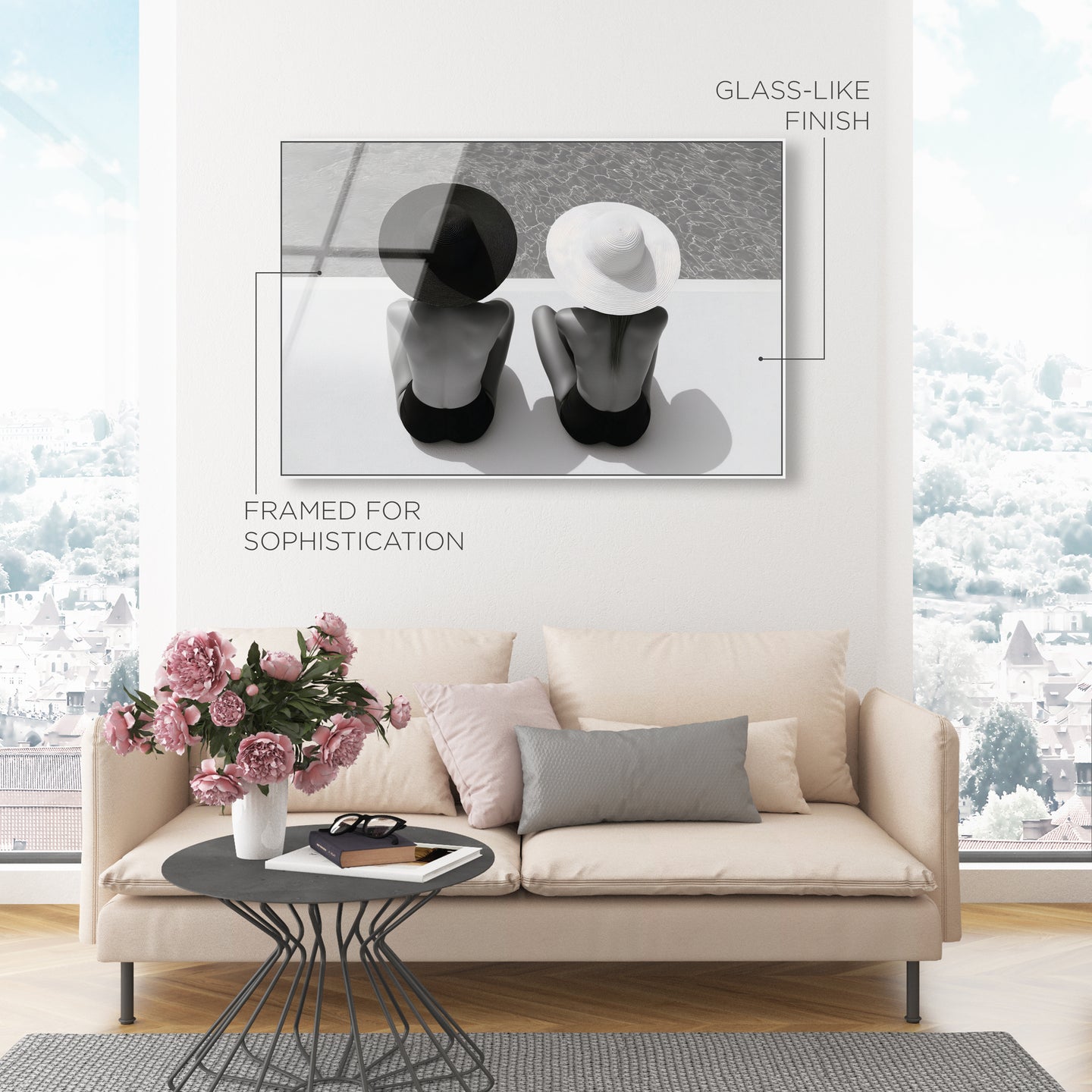 GLASS-LIKE FINISH

FRAMED FOR SOPHISTICATION