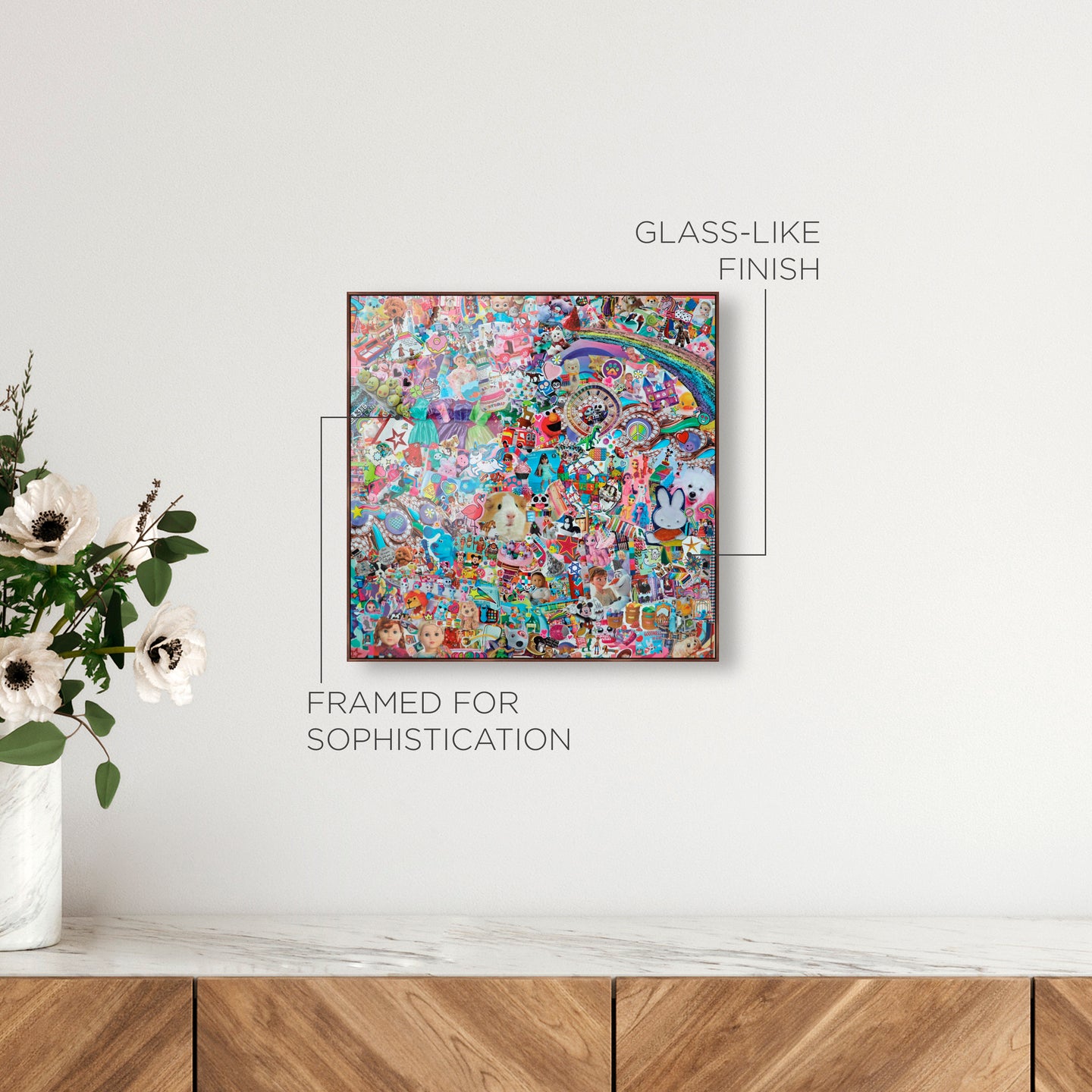 GLASS-LIKE FINISH

FRAMED FOR SOPHISTICATION