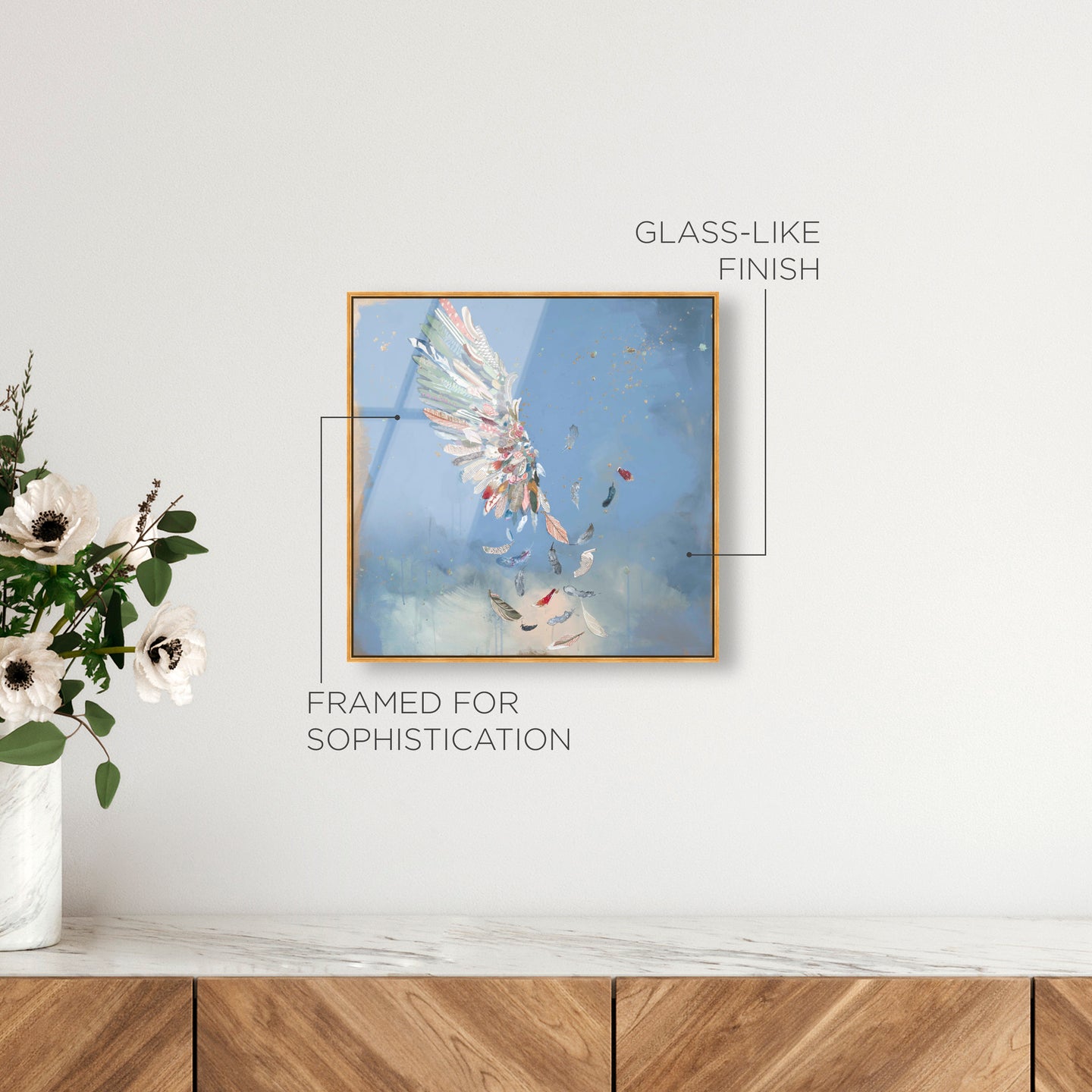 GLASS-LIKE FINISH

FRAMED FOR SOPHISTICATION