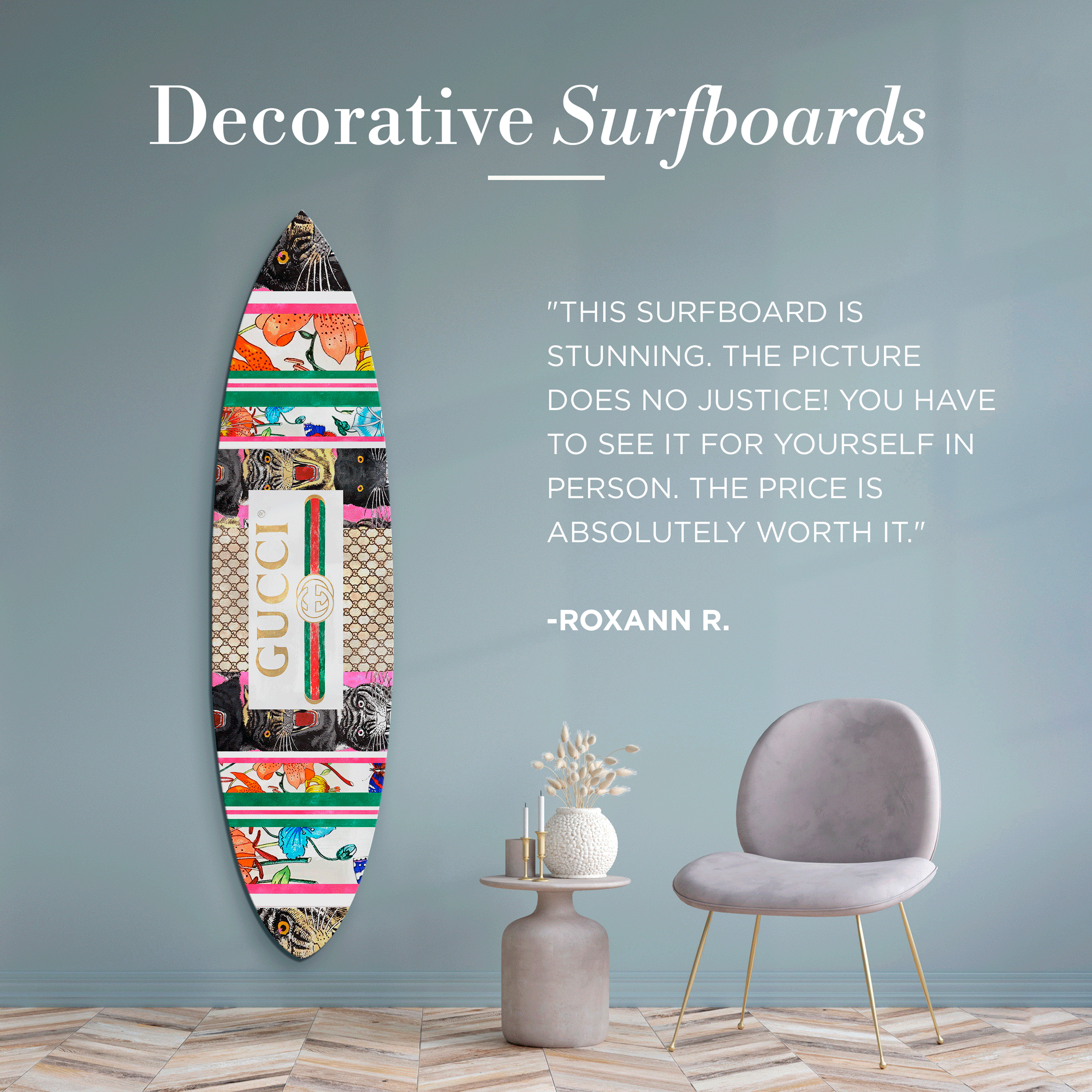 Decorative Surfboards

GUCCI

"THIS SURFBOARD IS STUNNING. THE PICTURE DOES NO JUSTICE! YOU HAVE TO SEE IT FOR YOURSELF IN PERSON. THE PRICE IS ABSOLUTELY WORTH IT."

-ROXANN R.