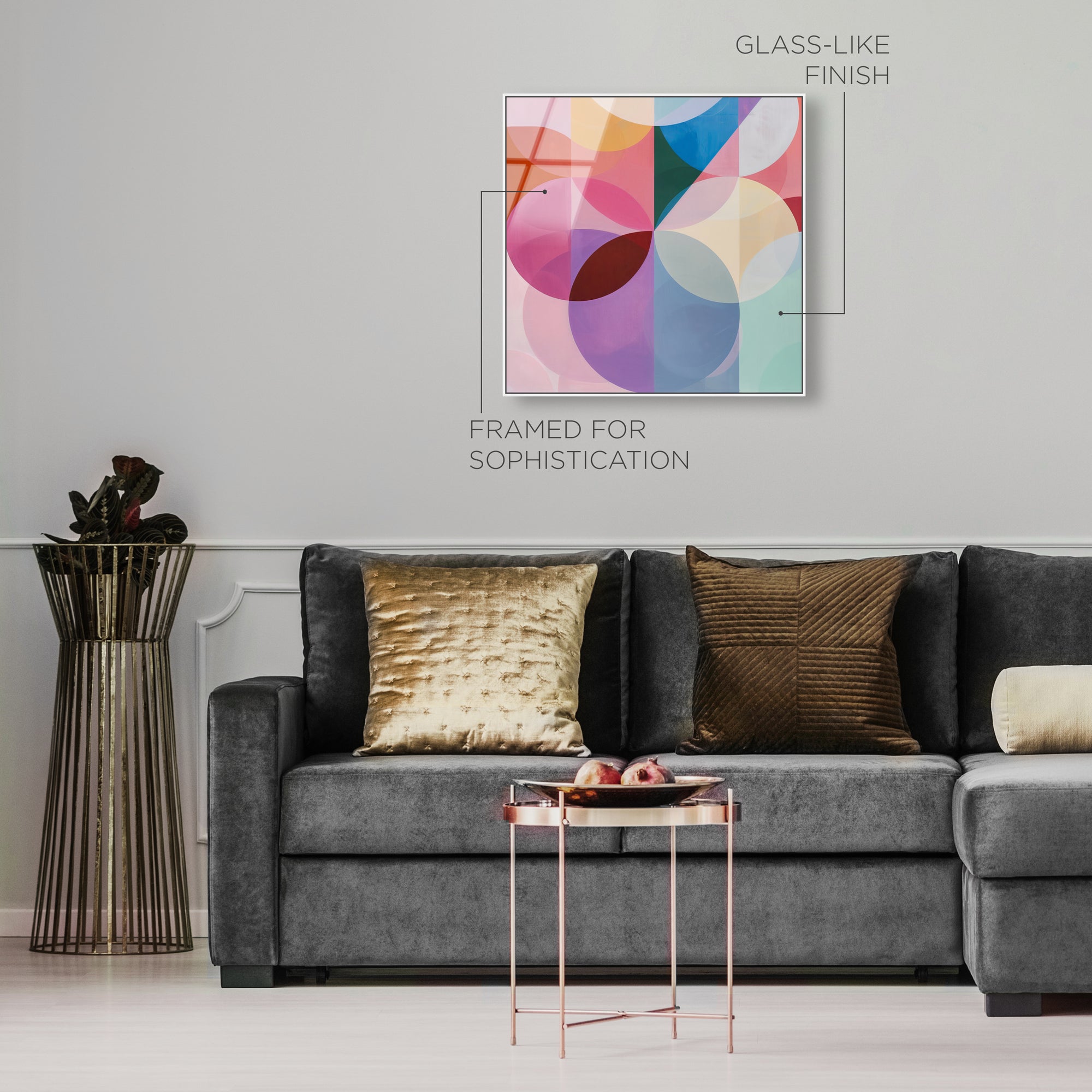 GLASS-LIKE FINISH

FRAMED FOR SOPHISTICATION