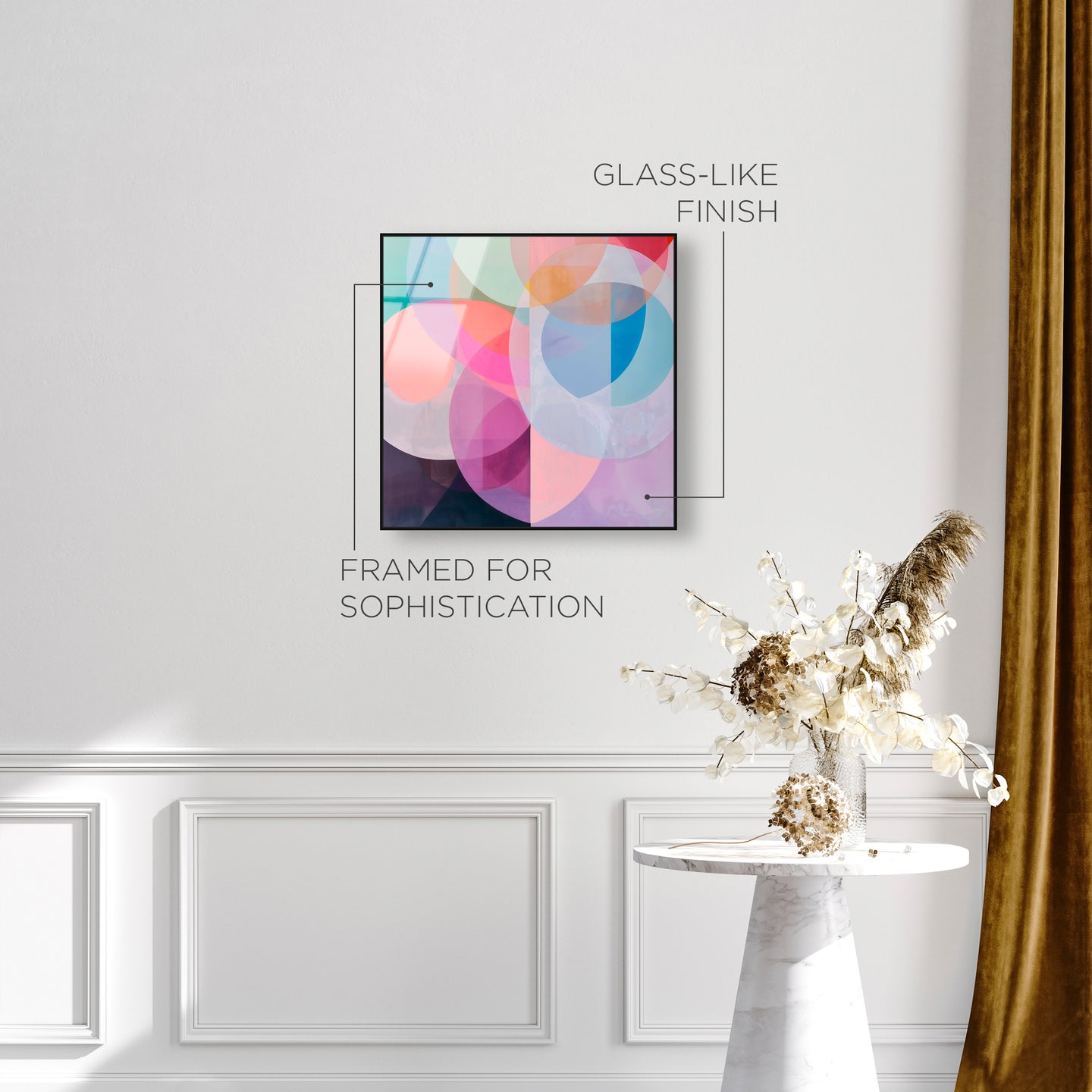 GLASS-LIKE FINISH

FRAMED FOR SOPHISTICATION