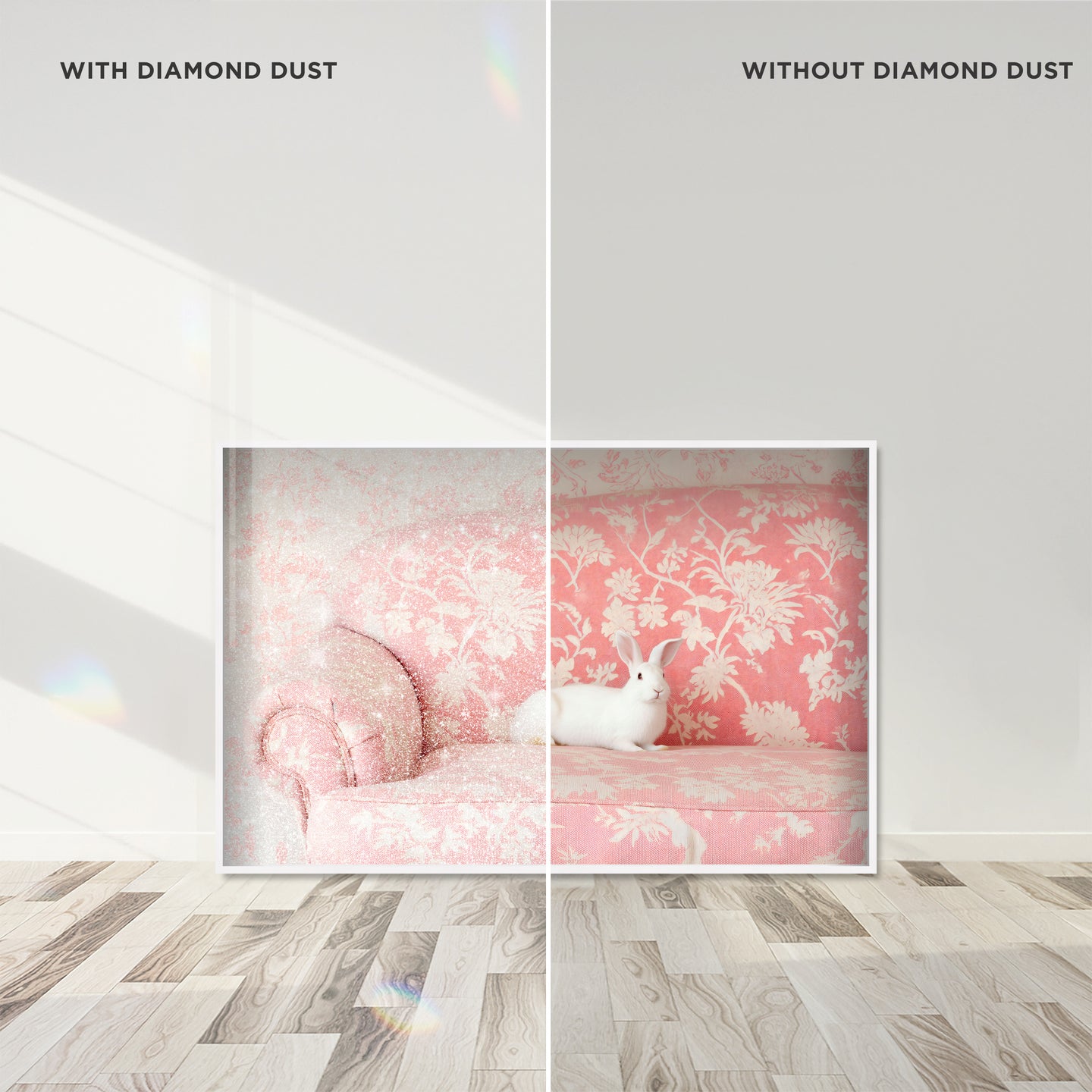 WITH DIAMOND DUST

WITHOUT DIAMOND DUST