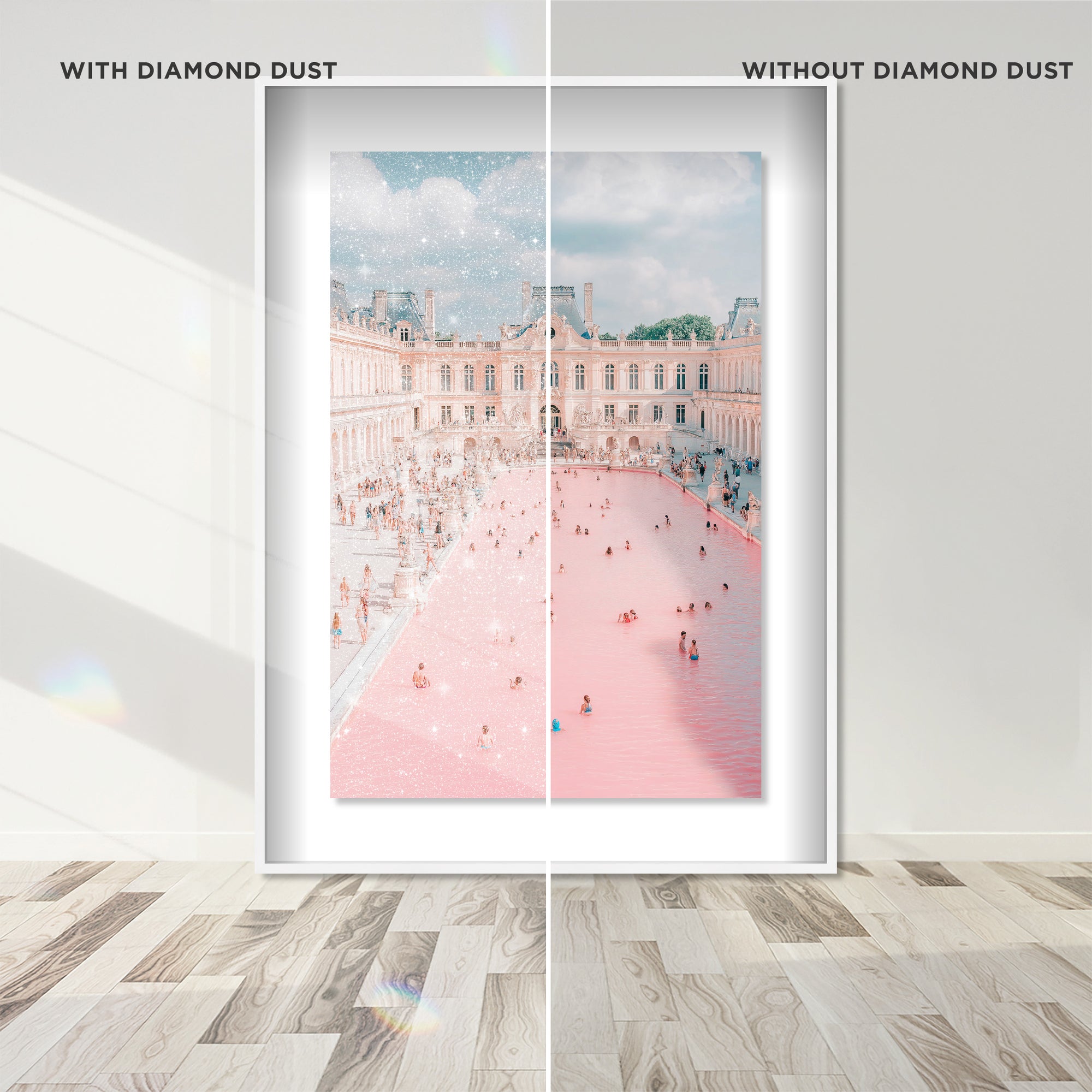 WITH DIAMOND DUST

WITHOUT DIAMOND DUST