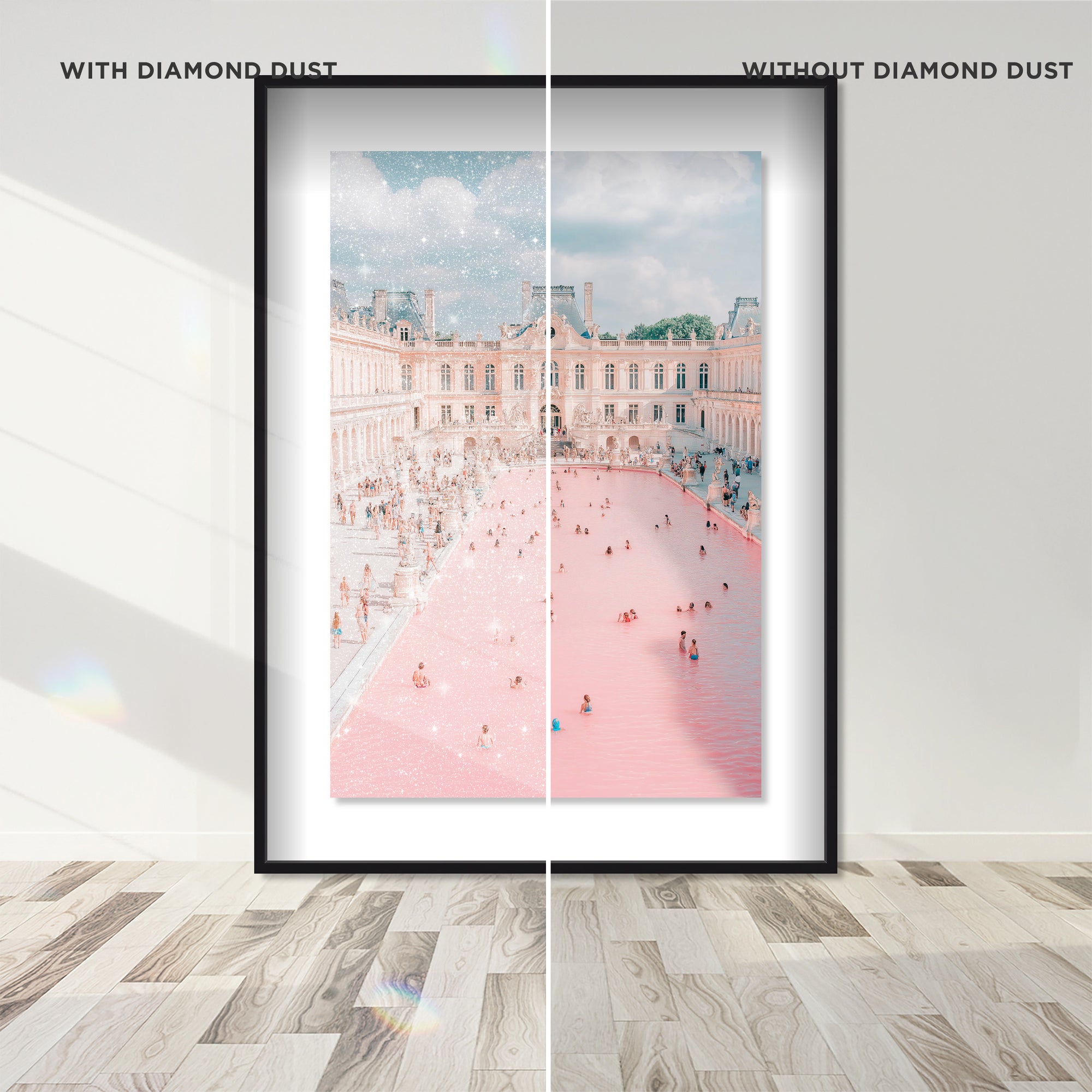 WITH DIAMOND DUST

WITHOUT DIAMOND DUST