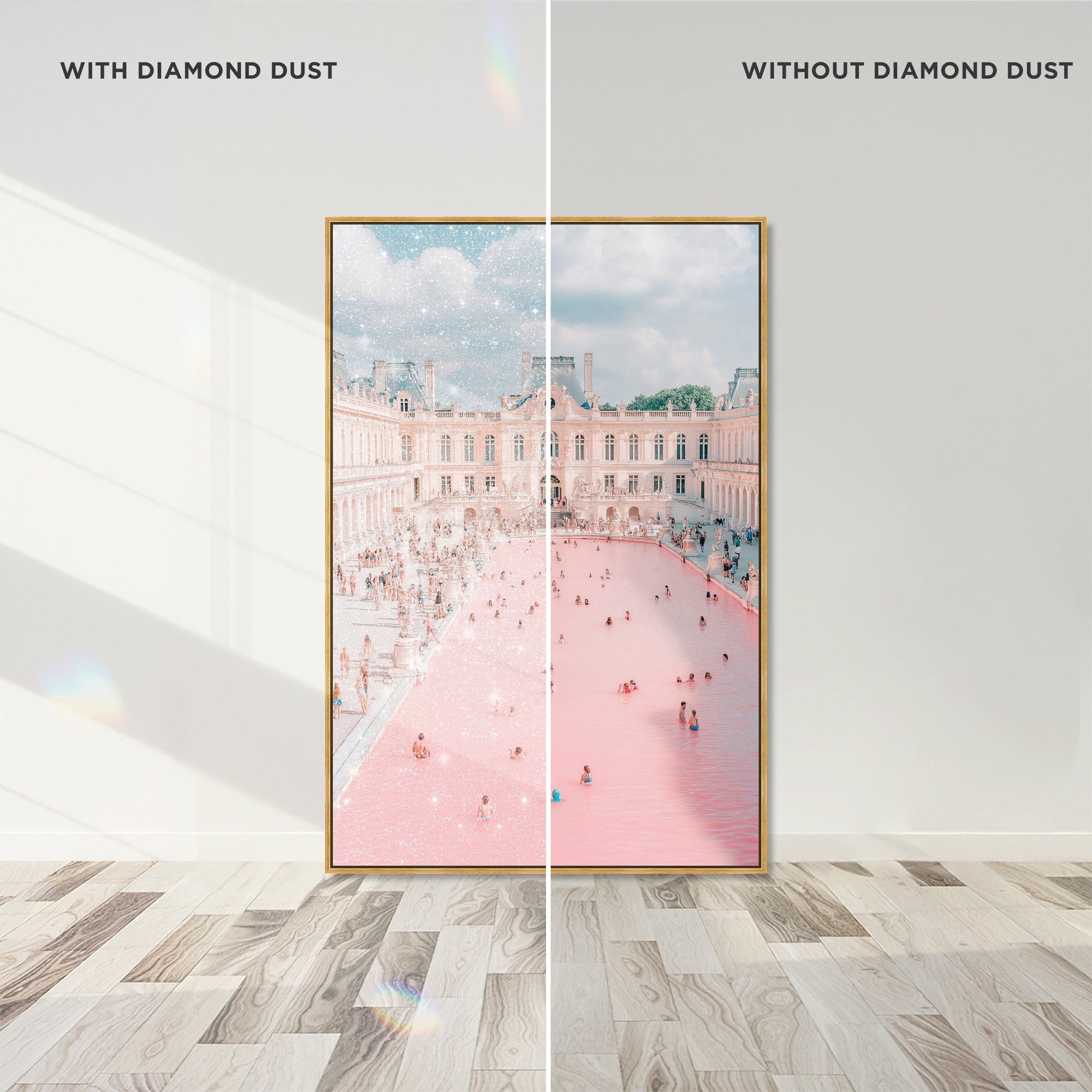 WITH DIAMOND DUST

WITHOUT DIAMOND DUST