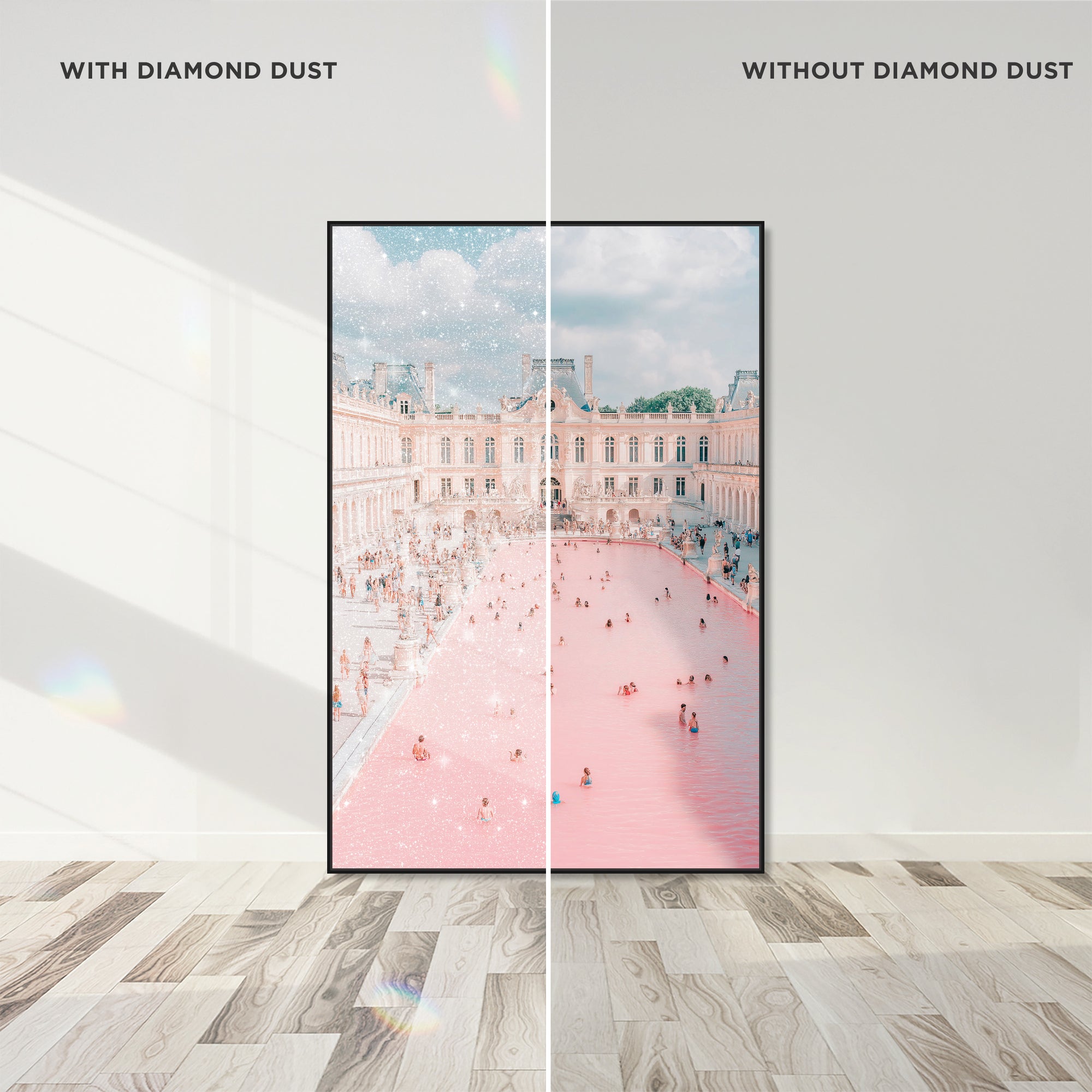 WITH DIAMOND DUST

WITHOUT DIAMOND DUST