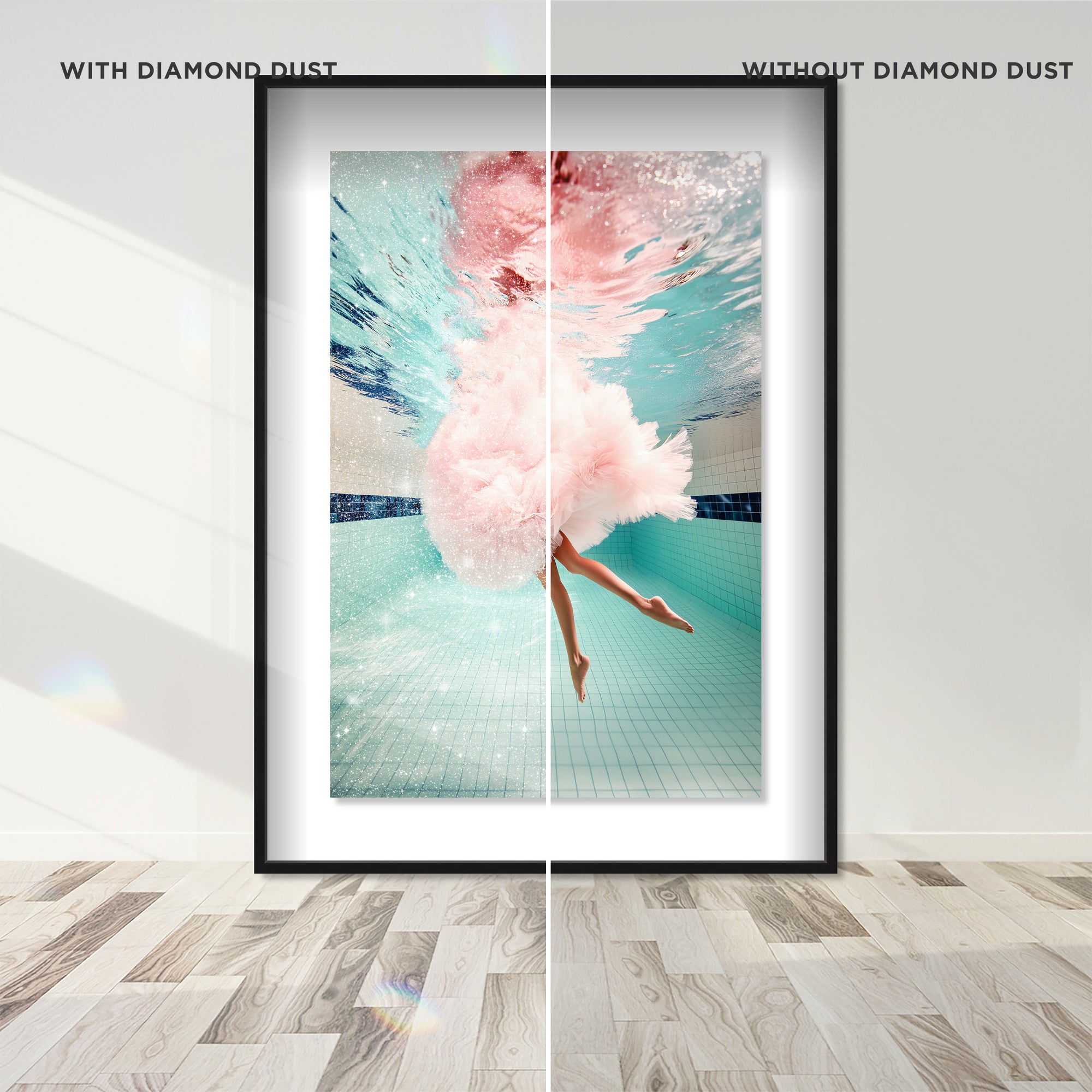 WITH DIAMOND DUST

WITHOUT DIAMOND DUST