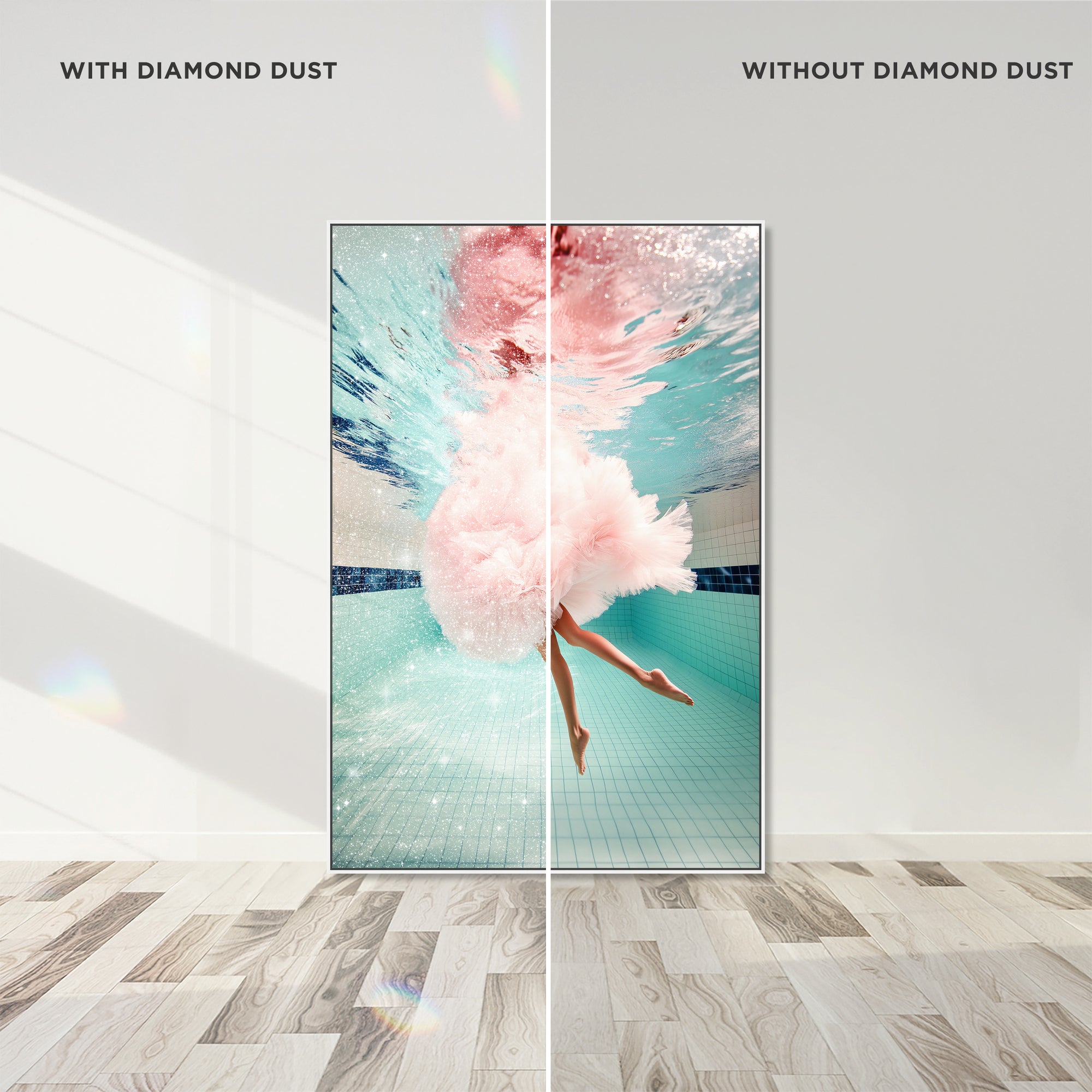 WITH DIAMOND DUST

WITHOUT DIAMOND DUST