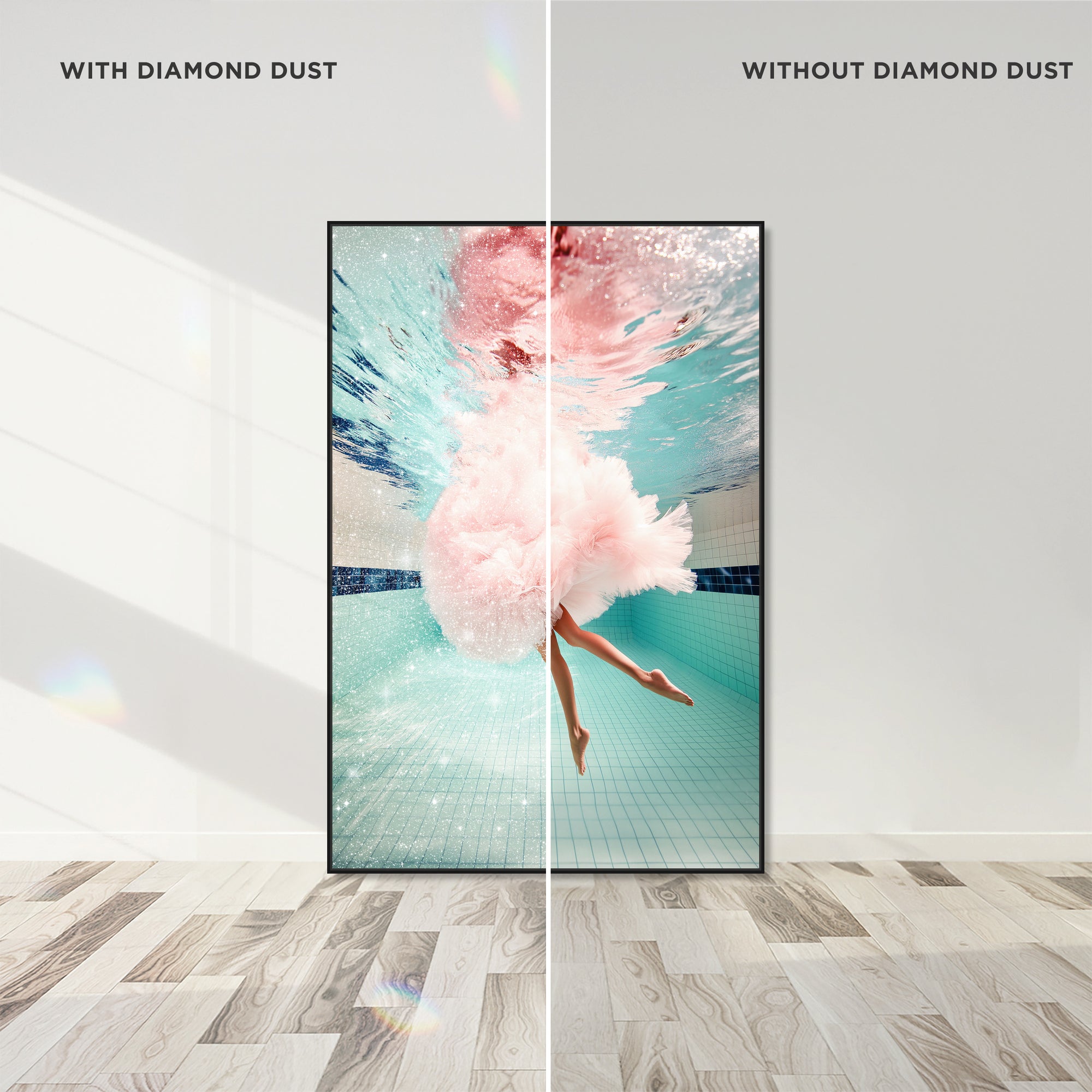 WITH DIAMOND DUST

WITHOUT DIAMOND DUST