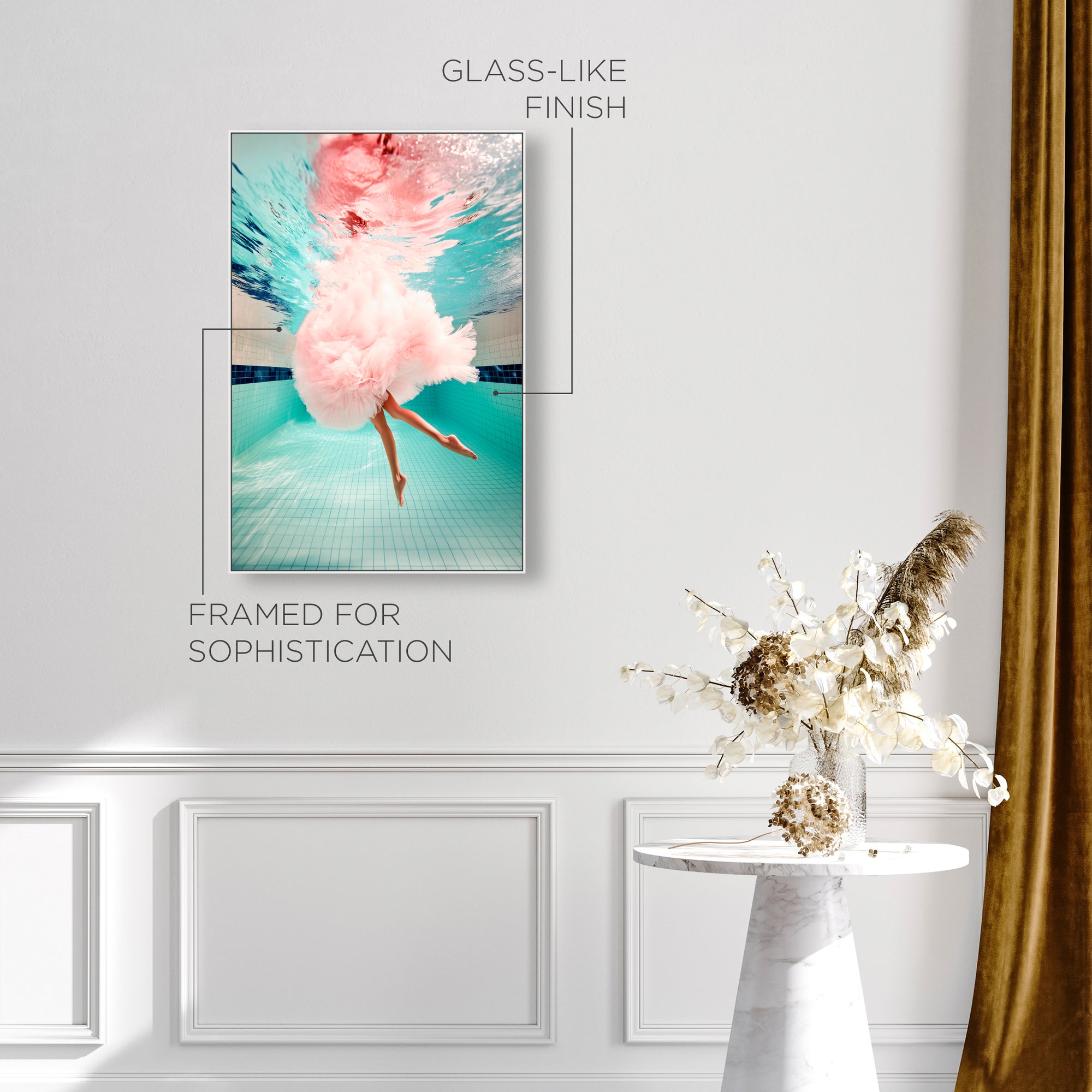 GLASS-LIKE FINISH

FRAMED FOR SOPHISTICATION