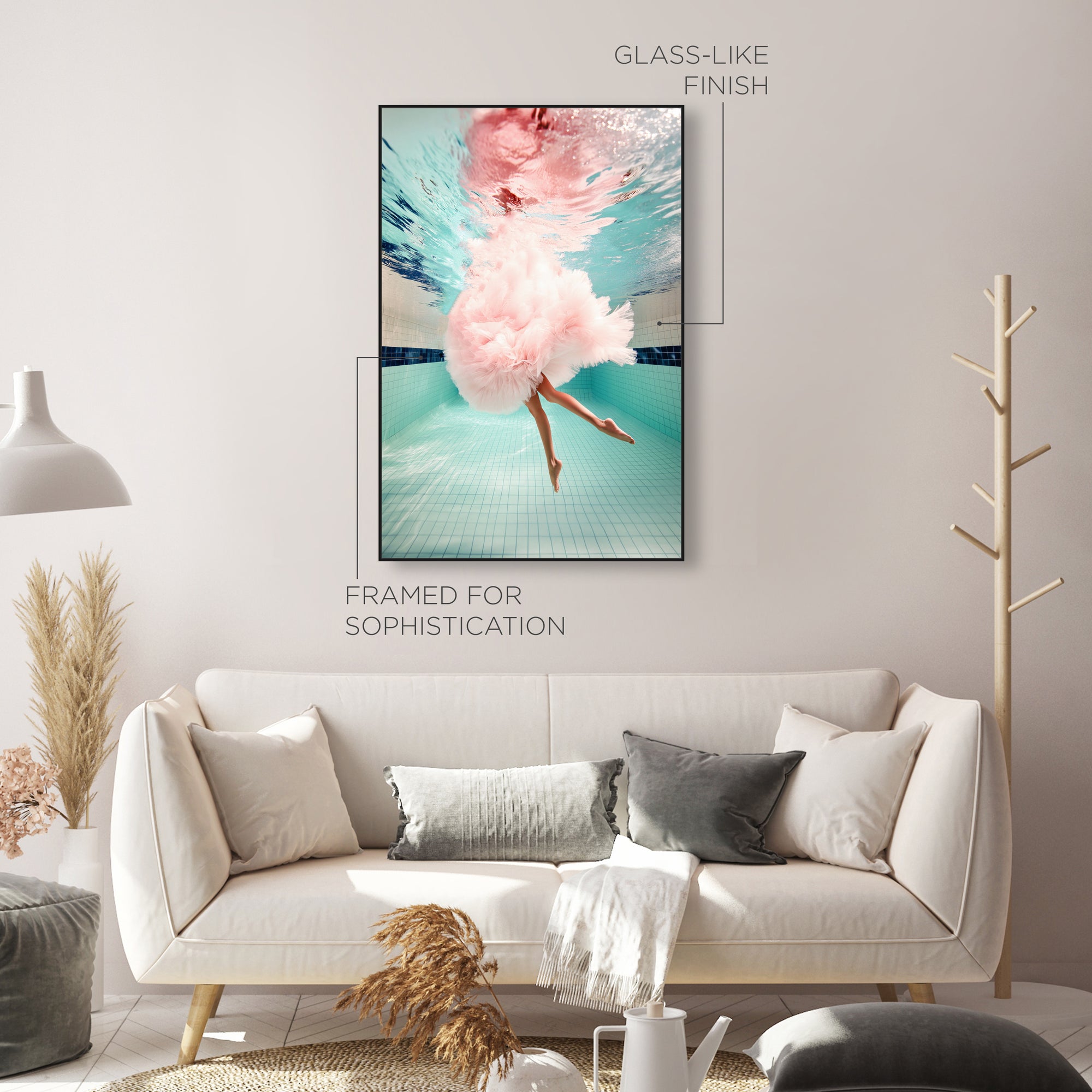 GLASS-LIKE
FINISH

FRAMED FOR
SOPHISTICATION