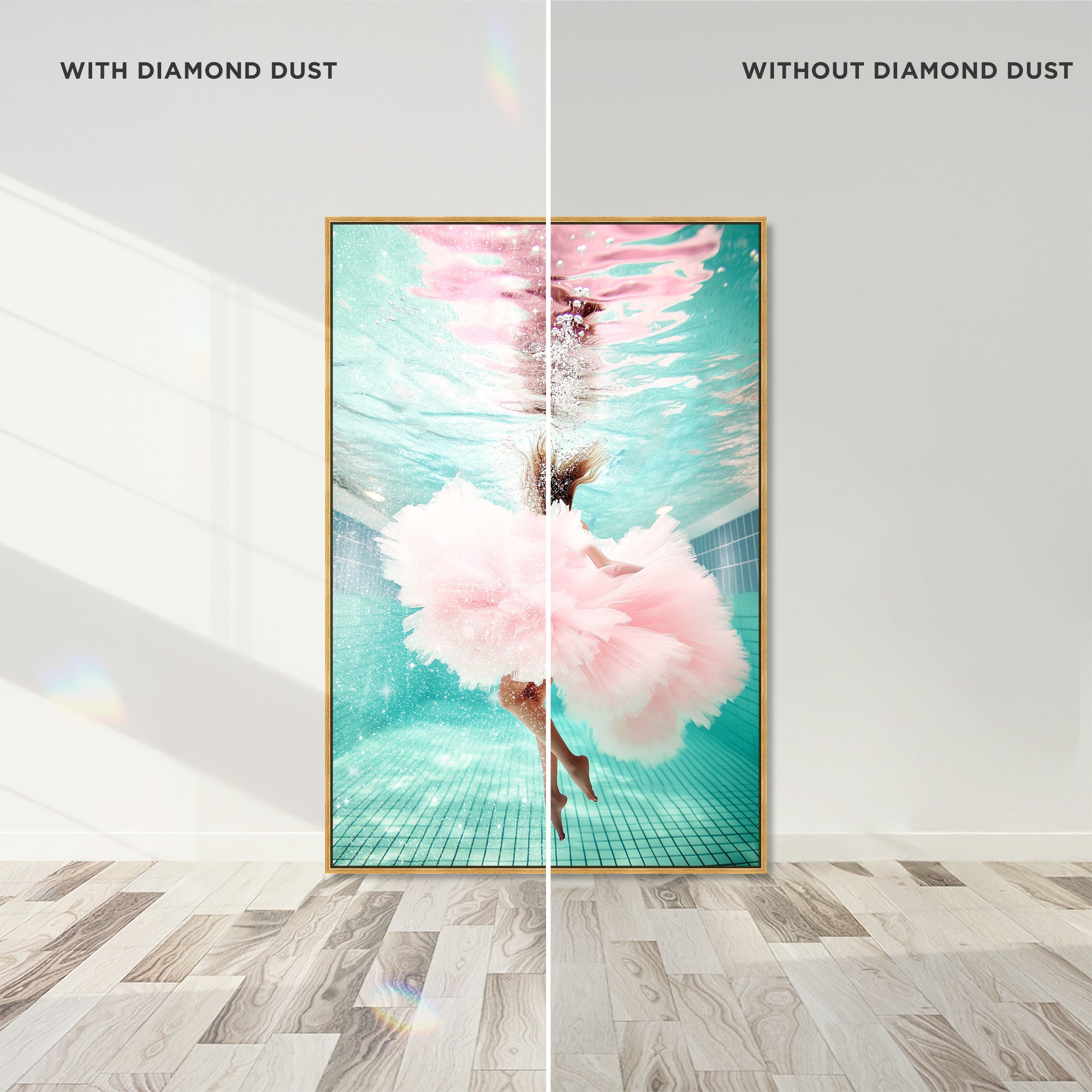 WITH DIAMOND DUST

WITHOUT DIAMOND DUST