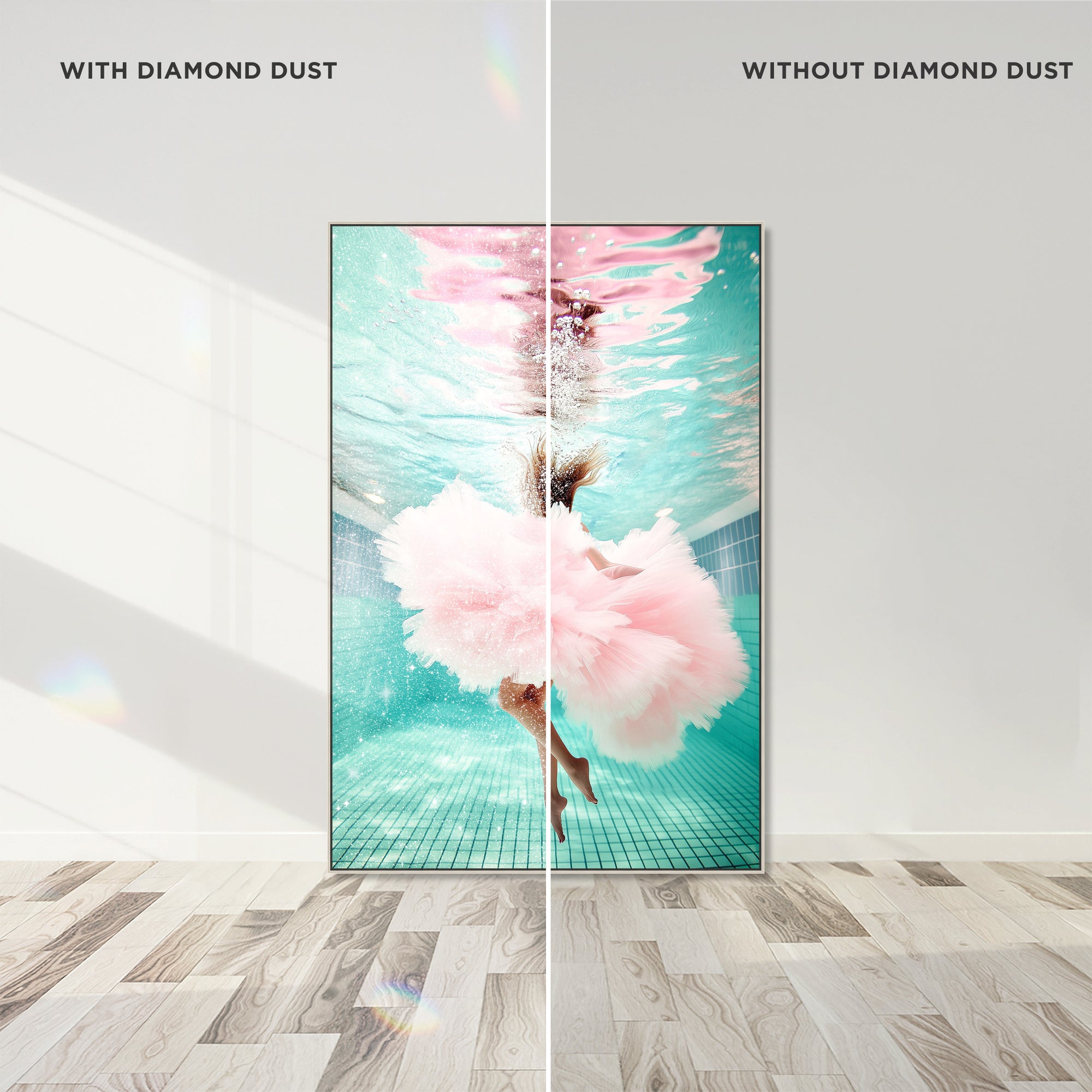 WITH DIAMOND DUST

WITHOUT DIAMOND DUST