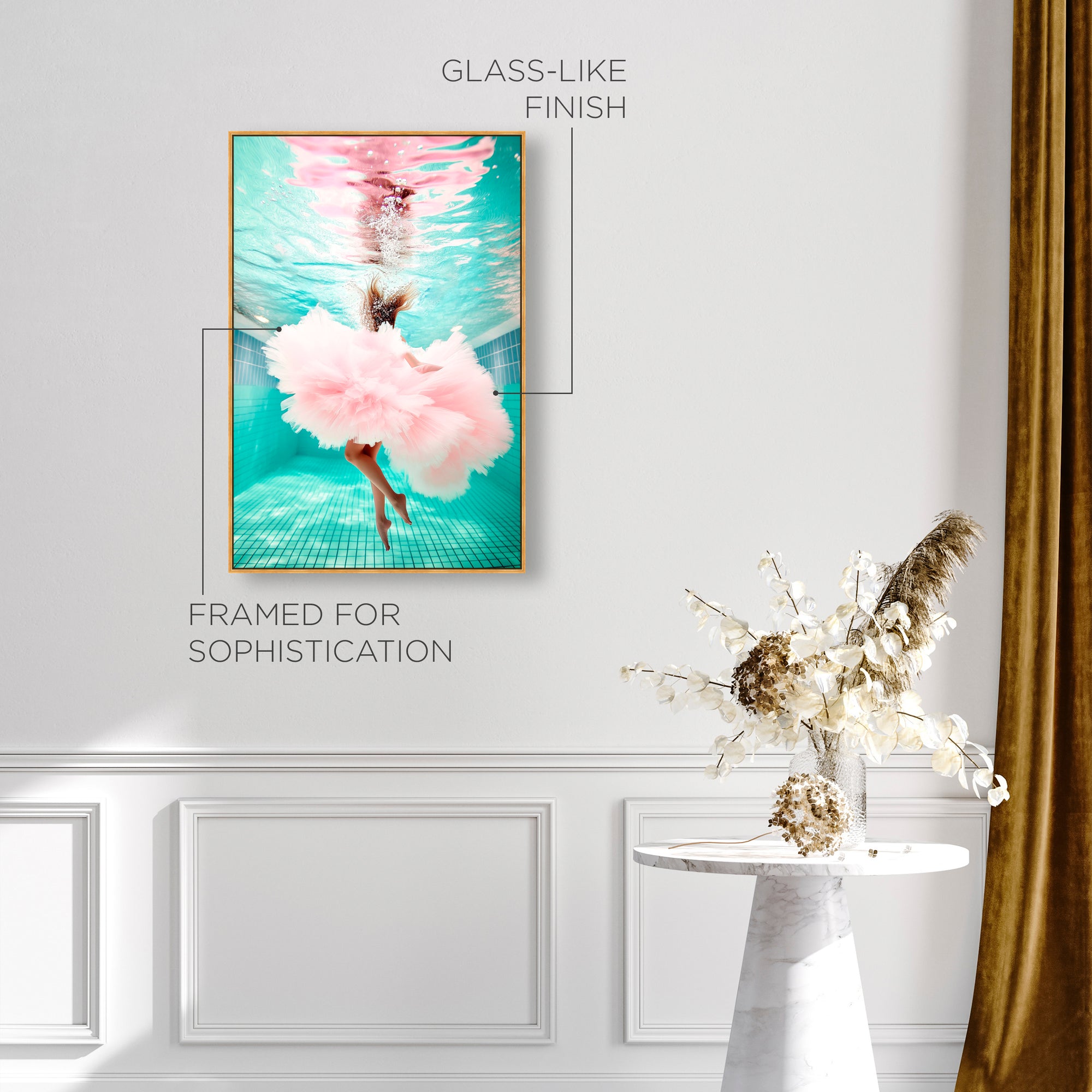 GLASS-LIKE
FINISH

FRAMED FOR
SOPHISTICATION