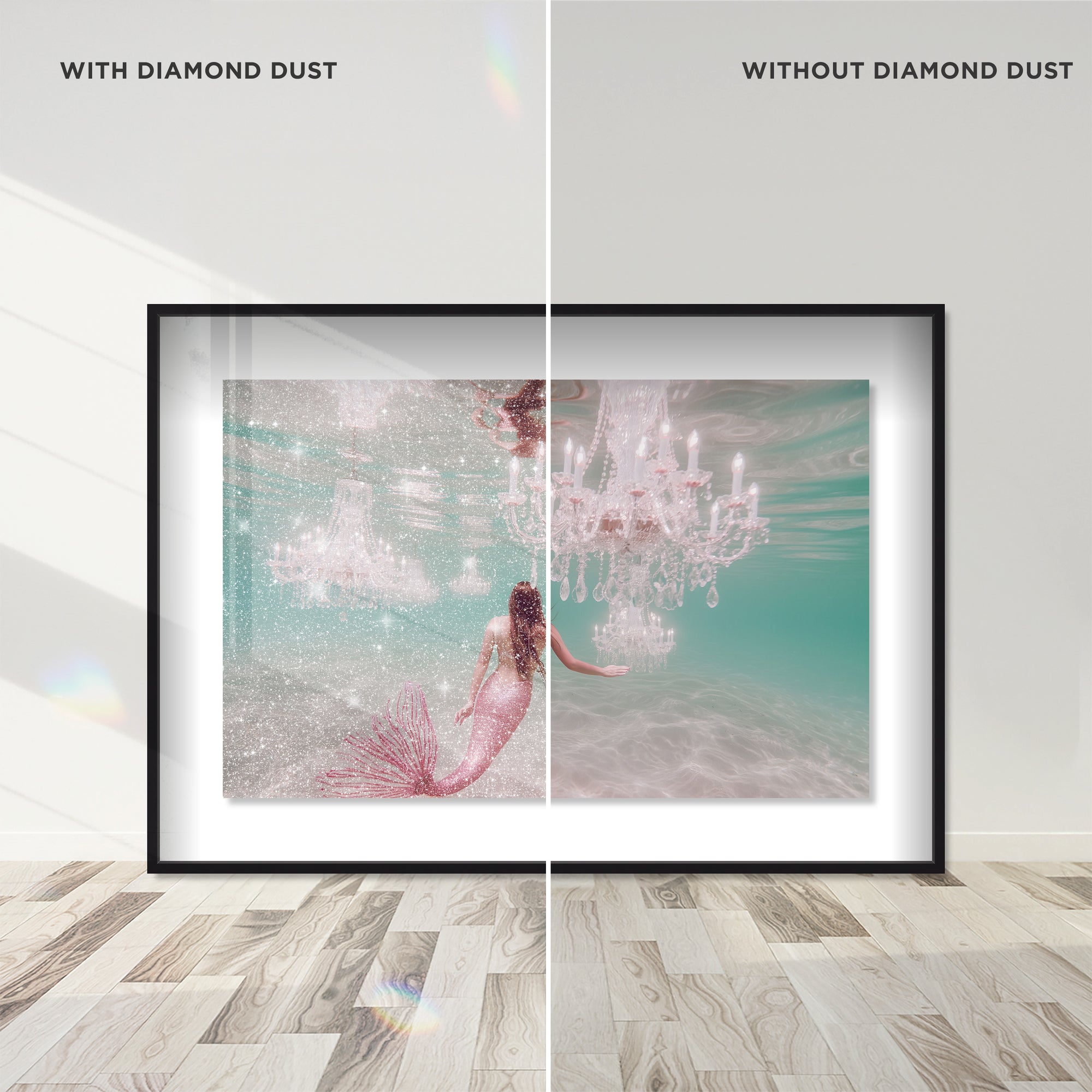 WITH DIAMOND DUST

WITHOUT DIAMOND DUST