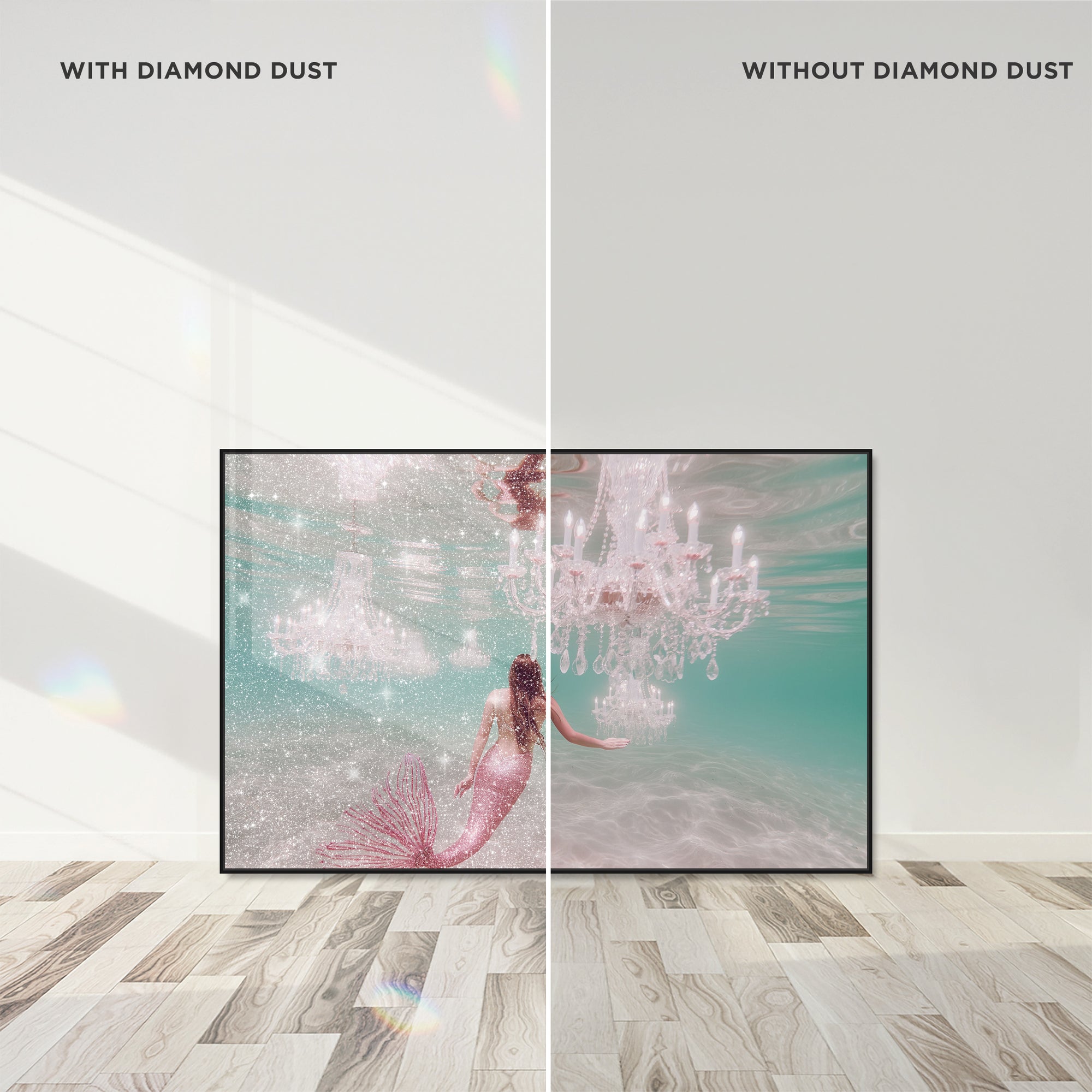 WITH DIAMOND DUST

WITHOUT DIAMOND DUST