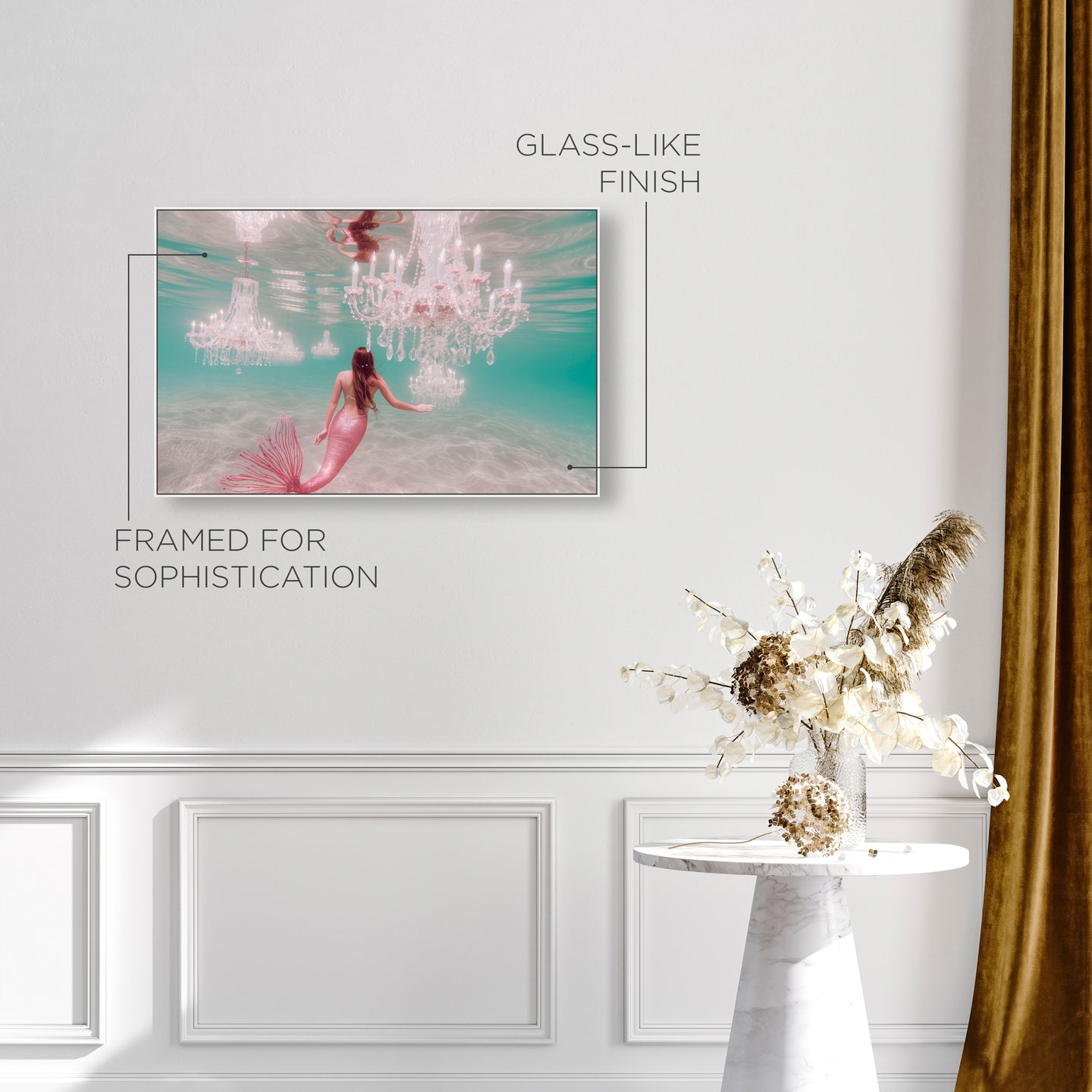 GLASS-LIKE FINISH

FRAMED FOR SOPHISTICATION