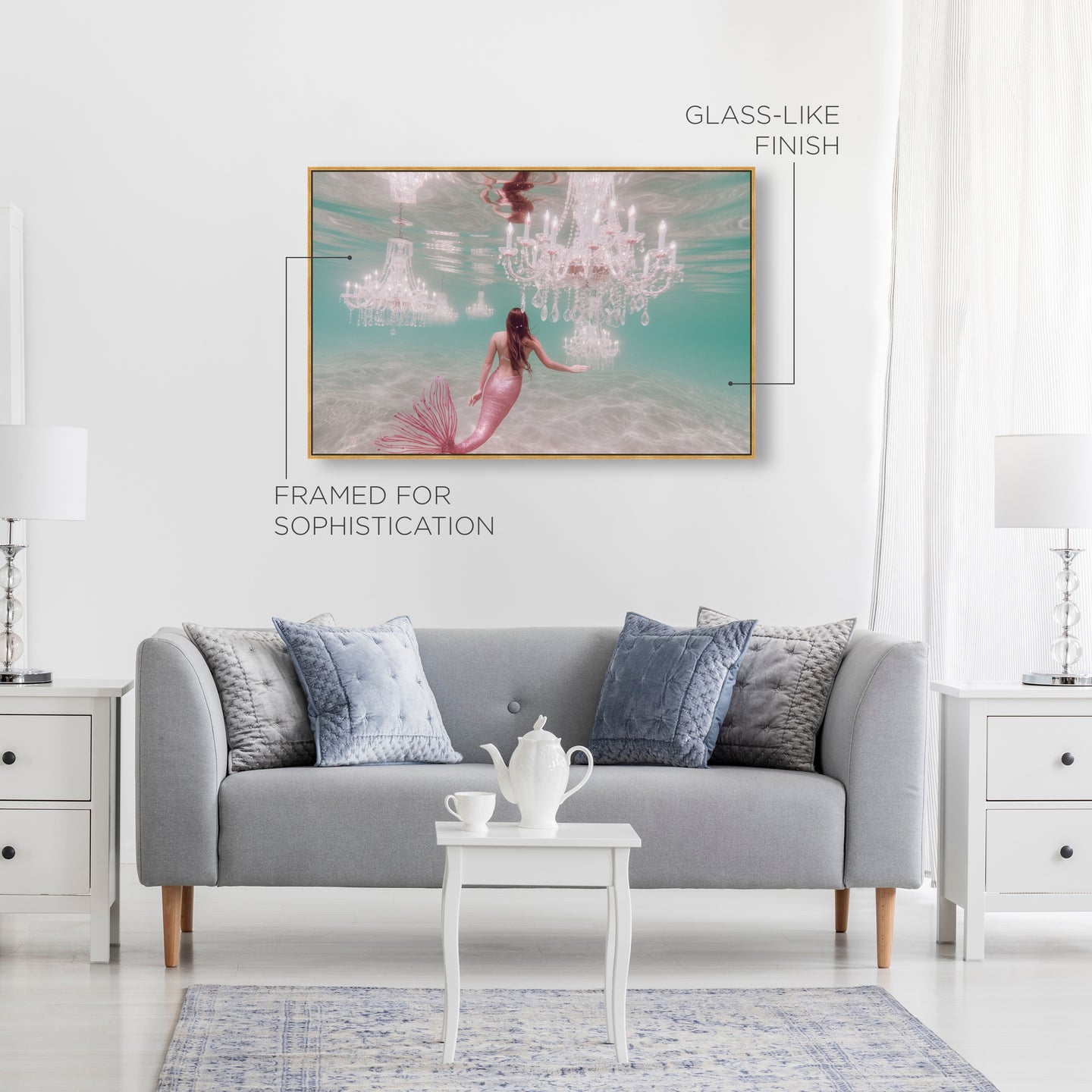 GLASS-LIKE FINISH

FRAMED FOR SOPHISTICATION