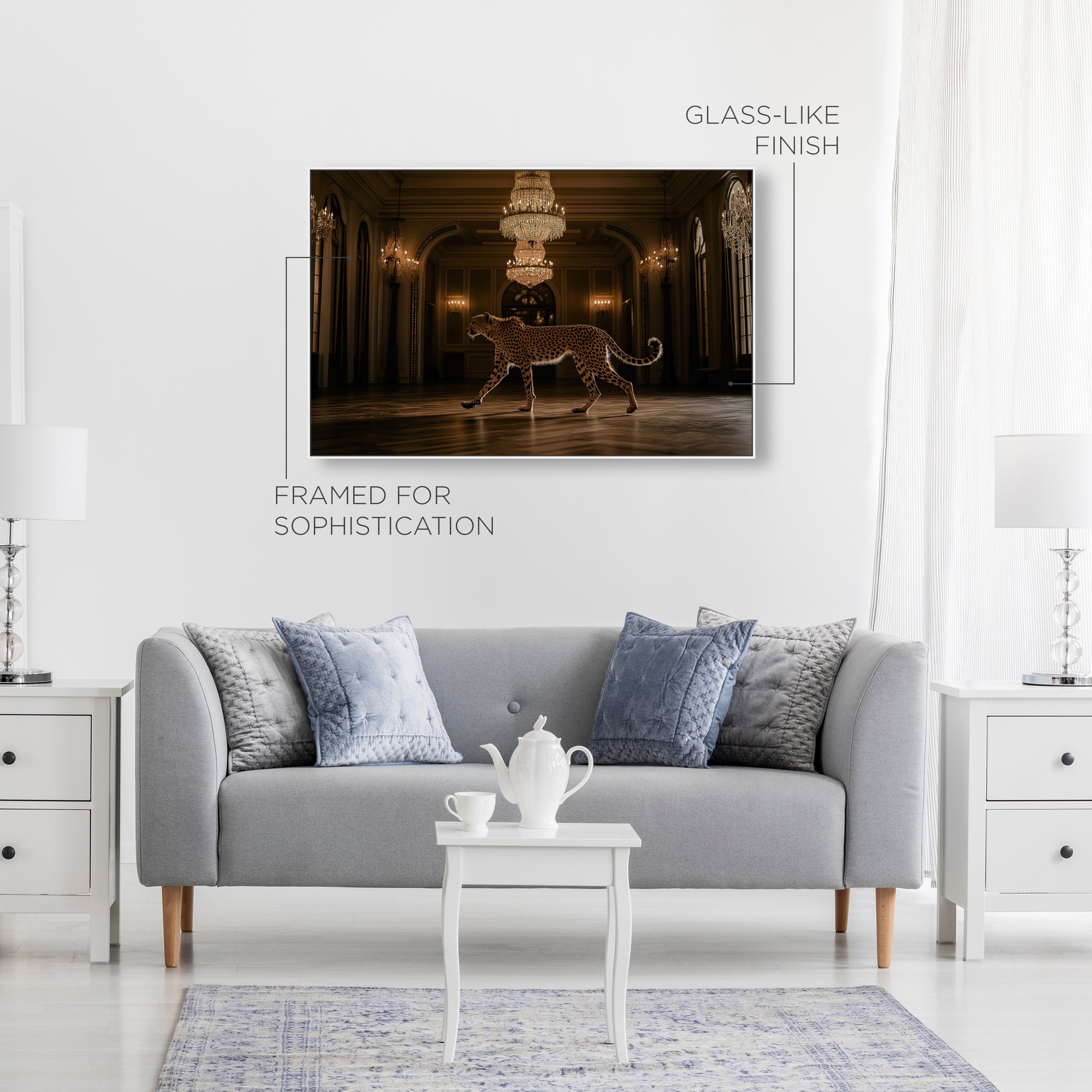 GLASS-LIKE
FINISH

FRAMED FOR
SOPHISTICATION