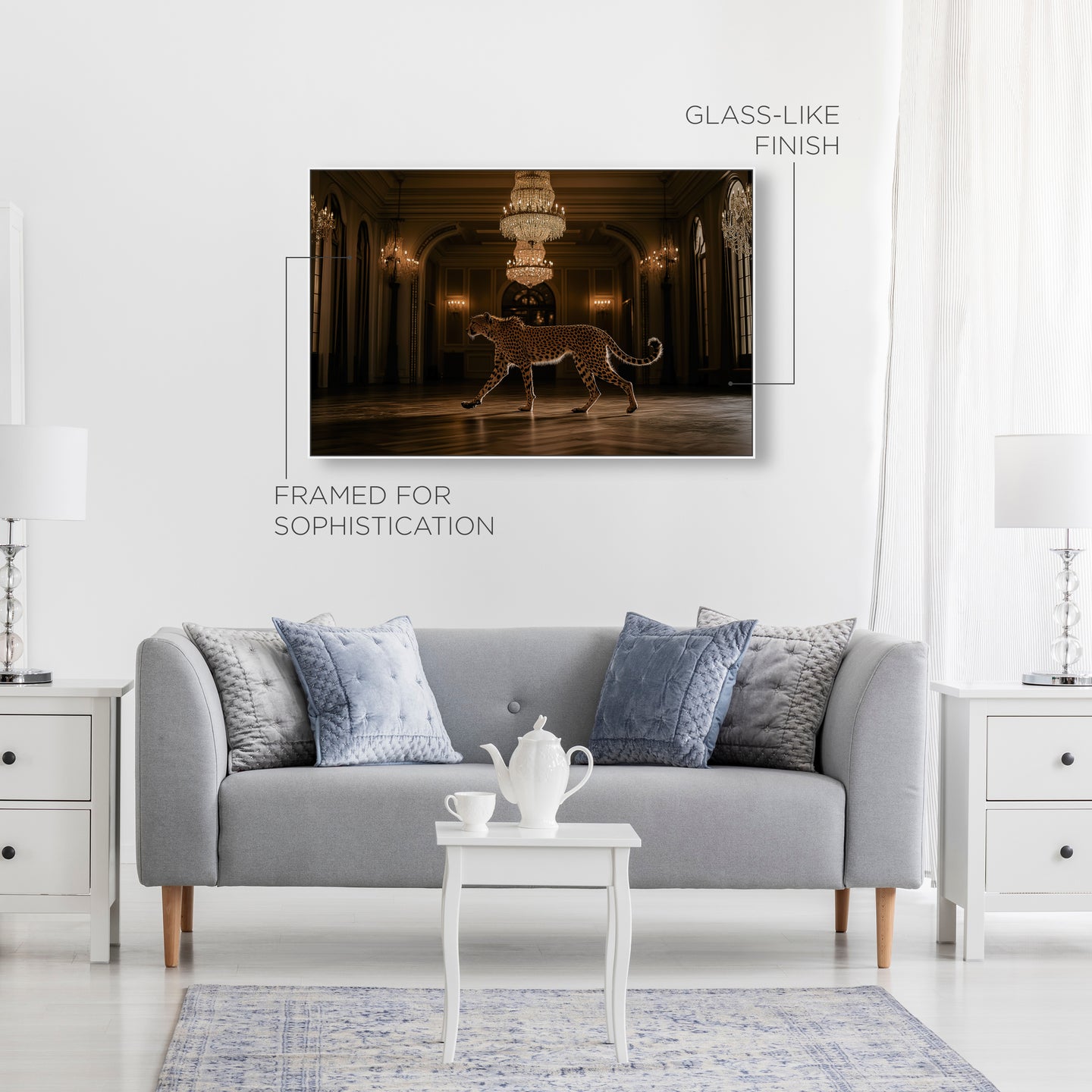 GLASS-LIKE FINISH

FRAMED FOR SOPHISTICATION