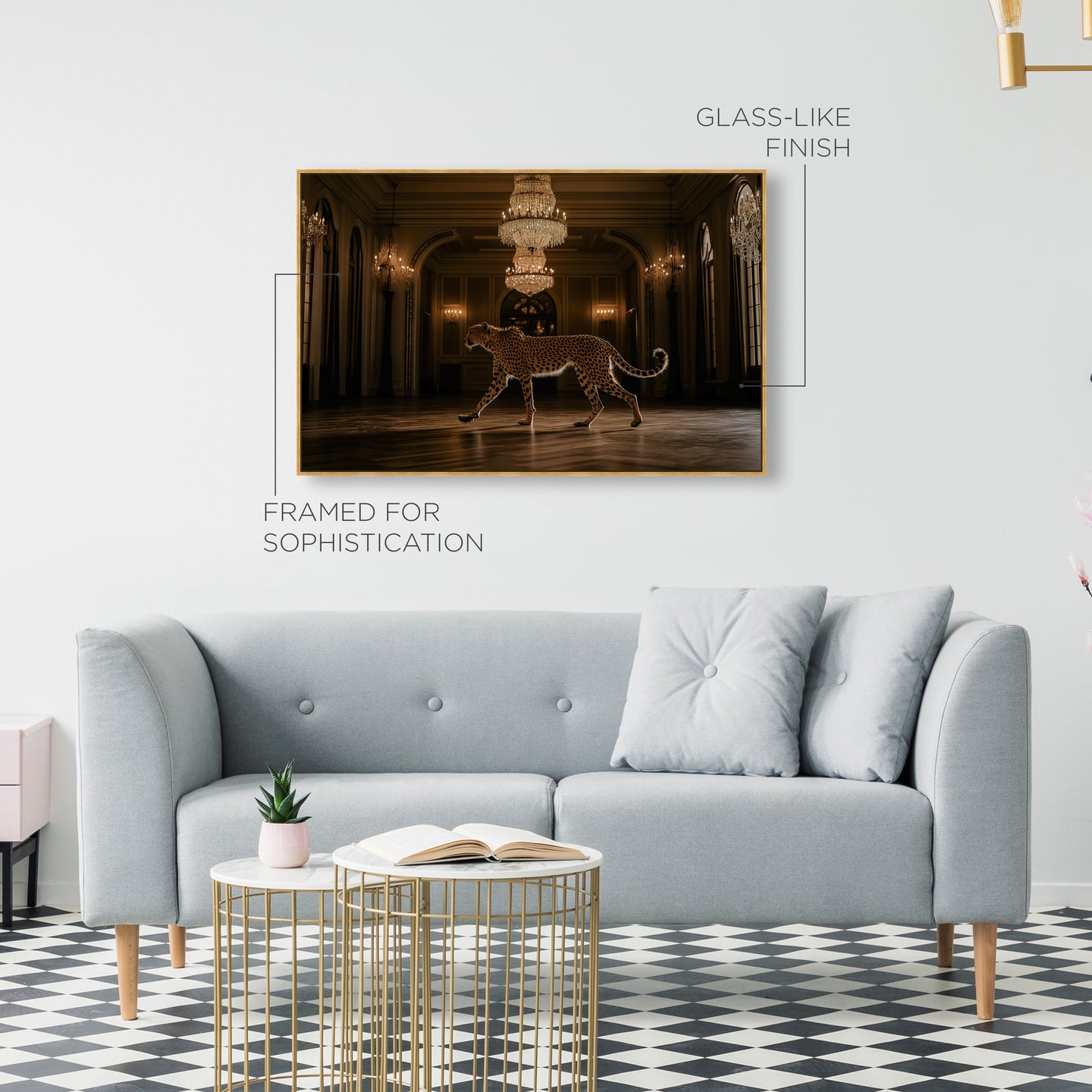 GLASS-LIKE FINISH

FRAMED FOR SOPHISTICATION