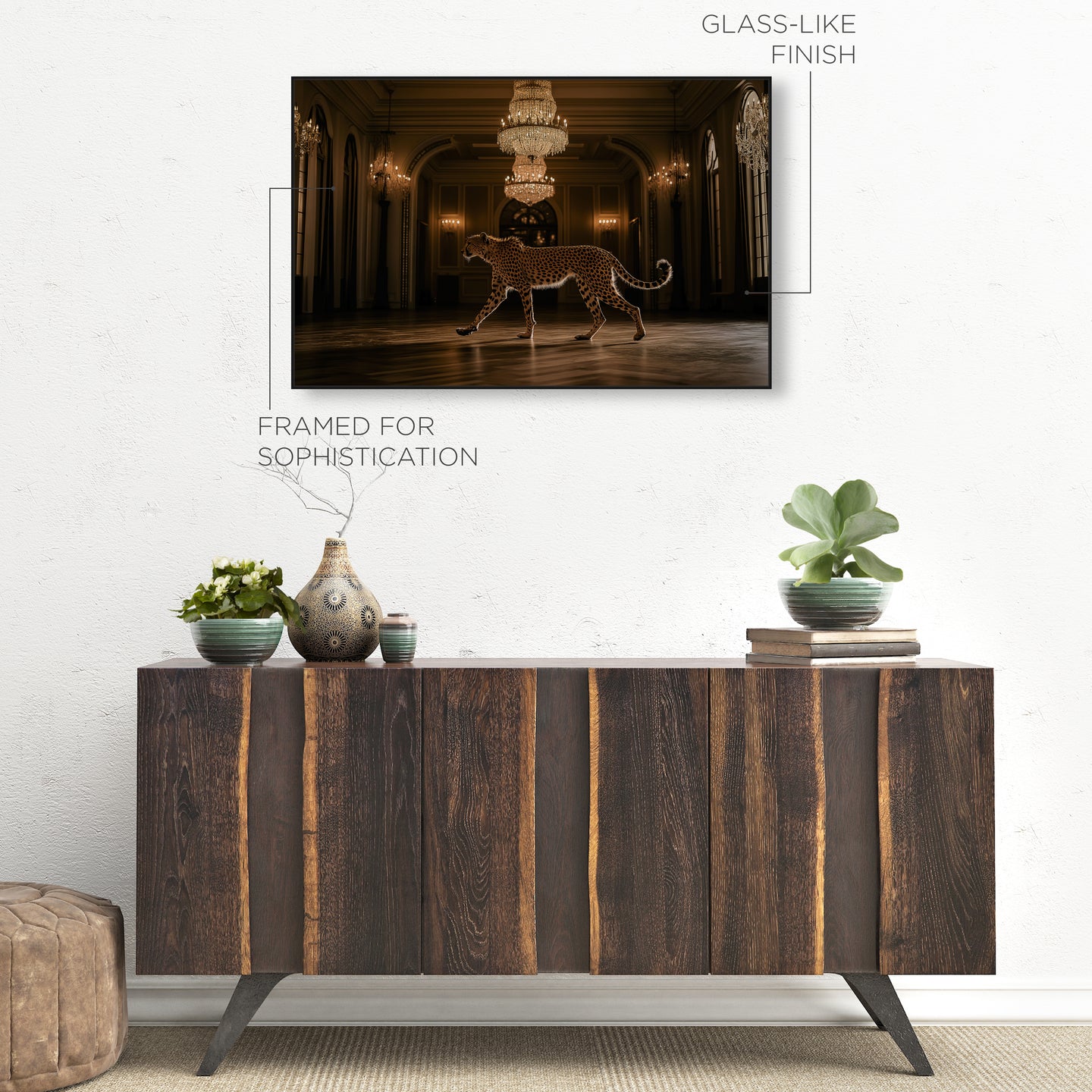 GLASS-LIKE
FINISH

FRAMED FOR
SOPHISTICATION