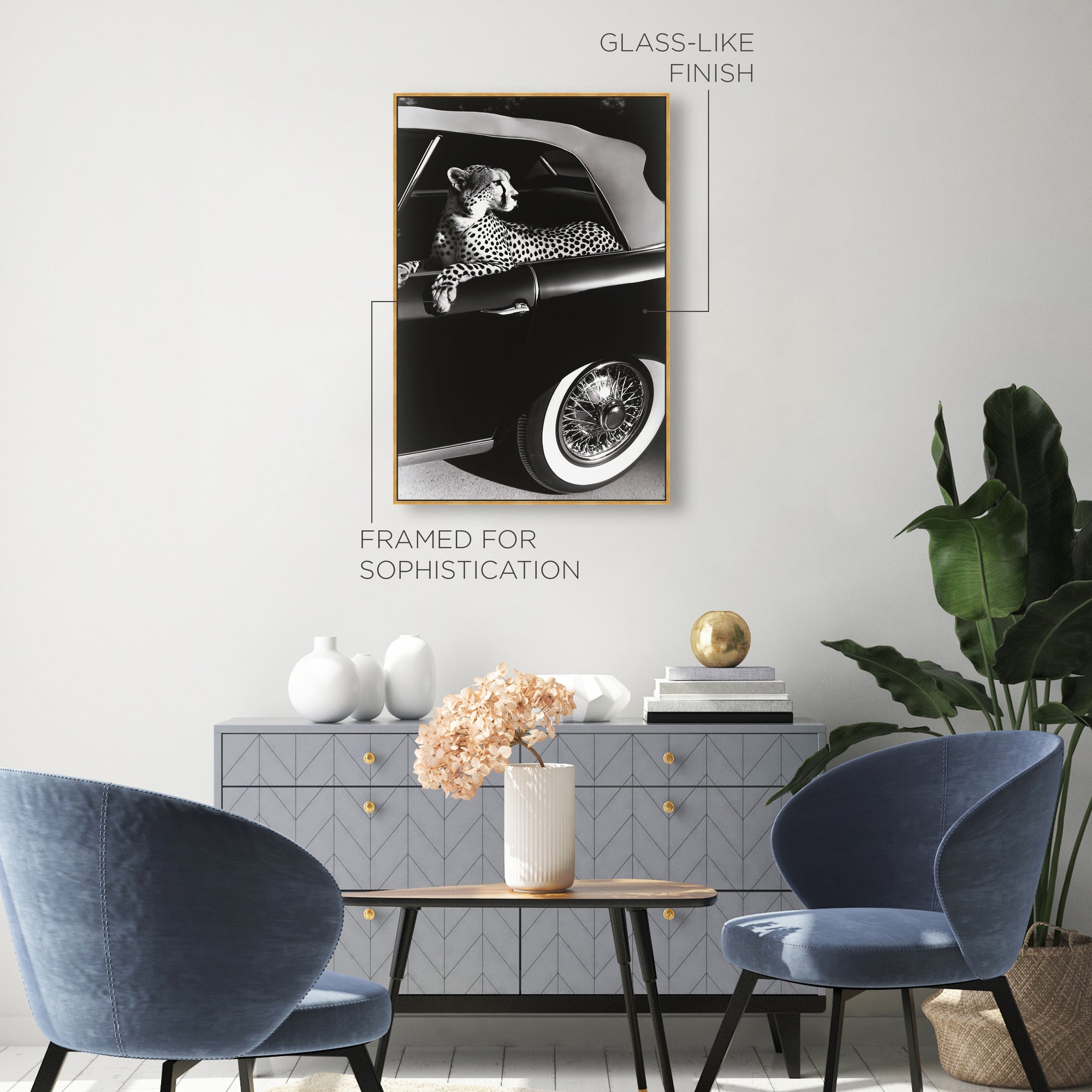 GLASS-LIKE FINISH

FRAMED FOR SOPHISTICATION