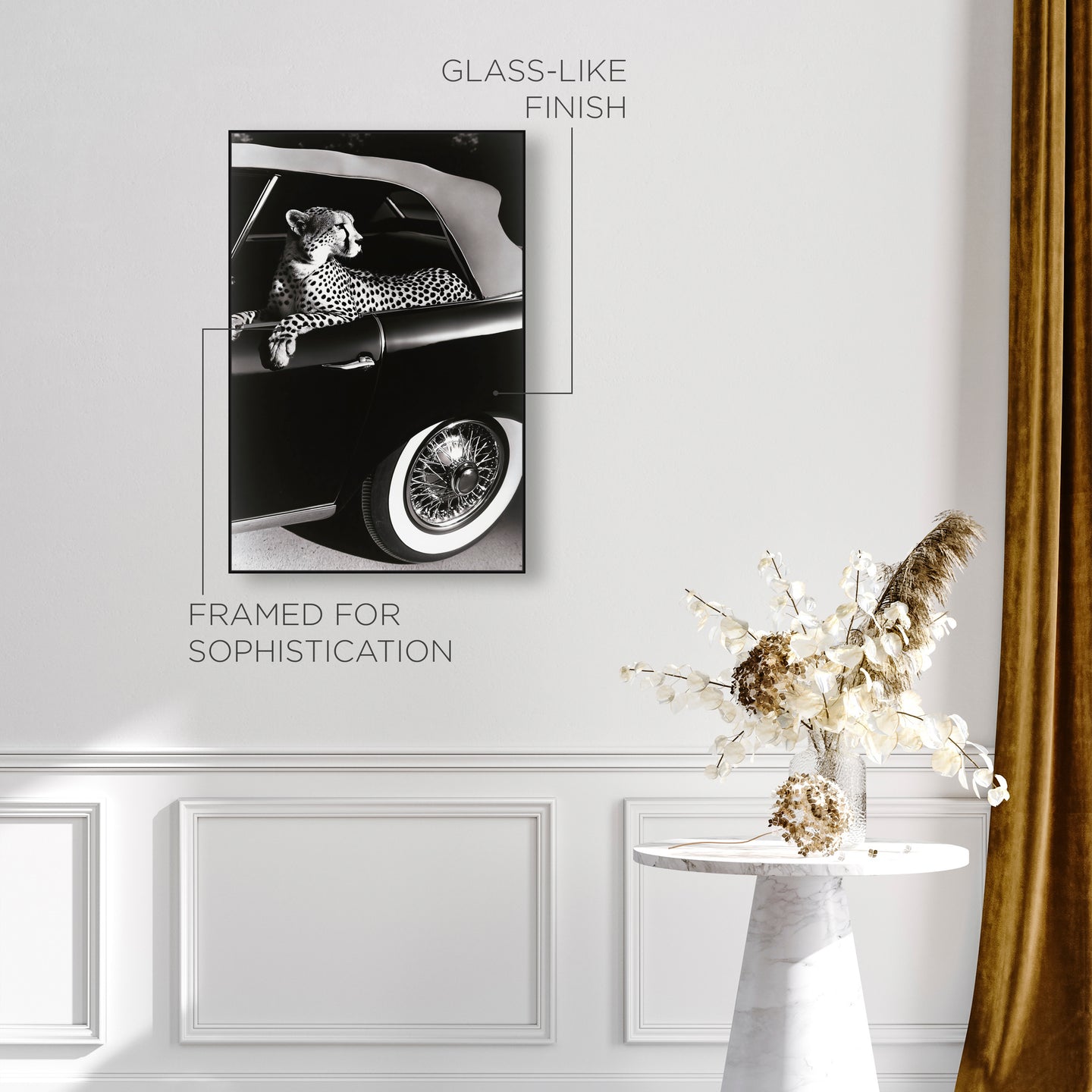 GLASS-LIKE
FINISH

FRAMED FOR
SOPHISTICATION