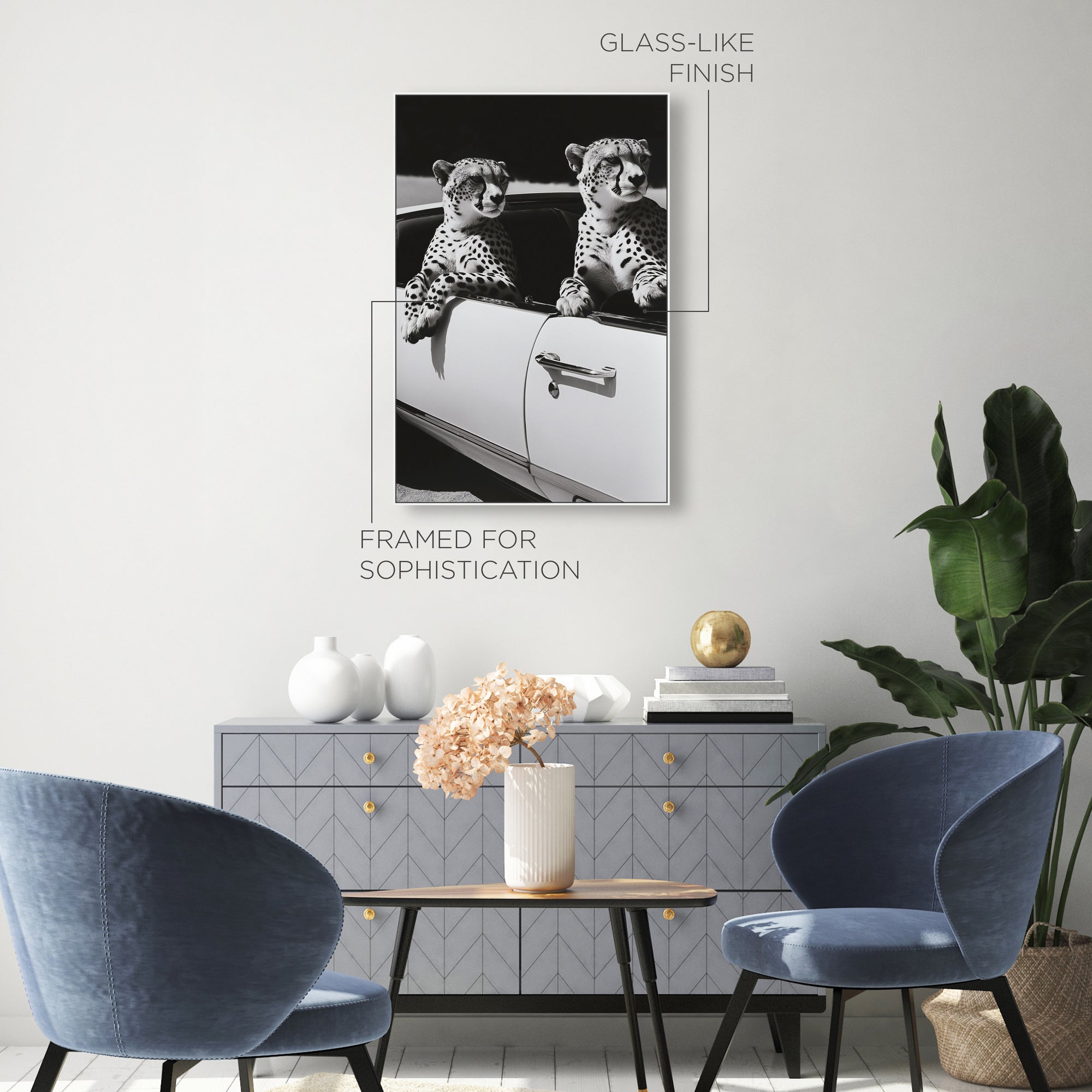 GLASS-LIKE FINISH

FRAMED FOR SOPHISTICATION