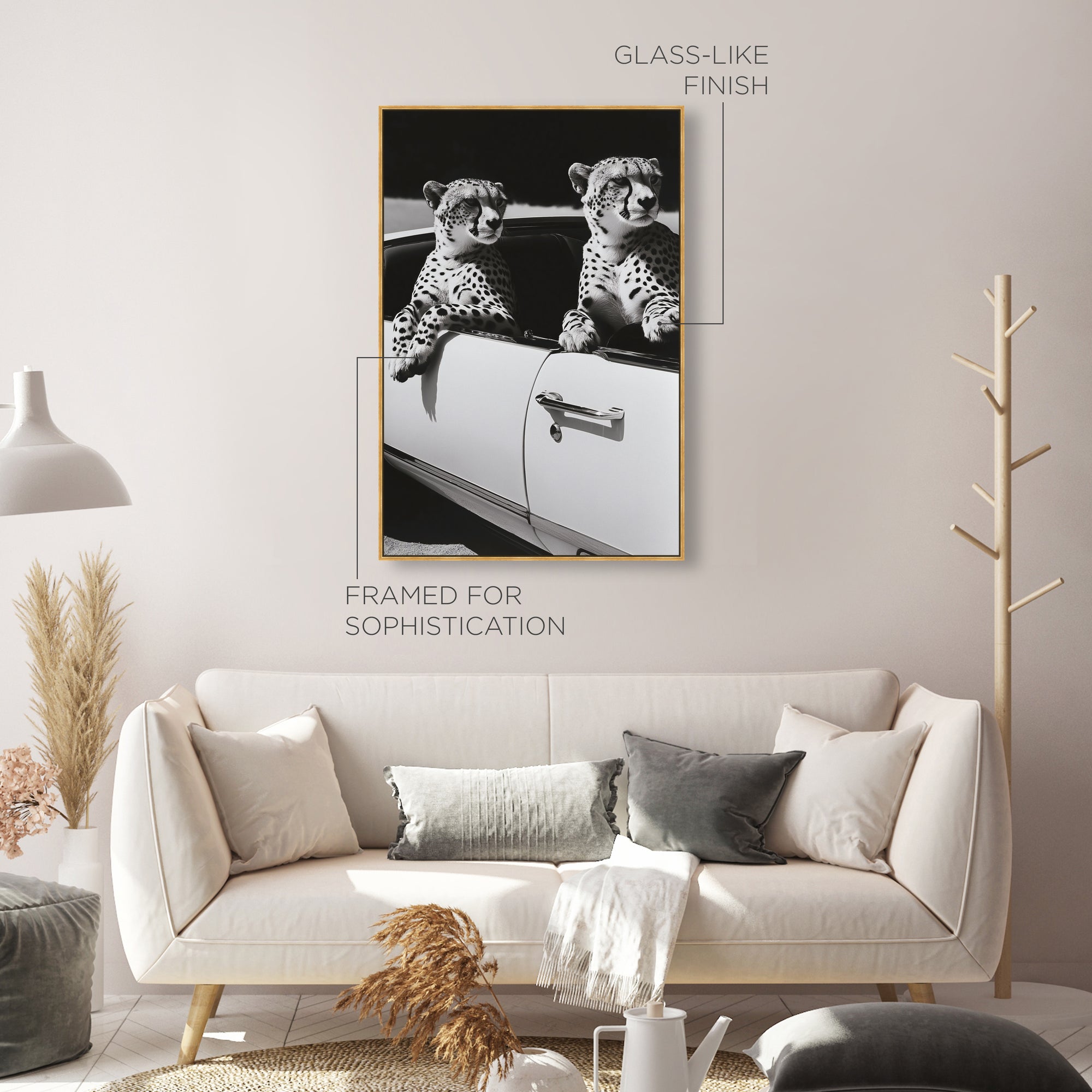 GLASS-LIKE
FINISH

FRAMED FOR
SOPHISTICATION