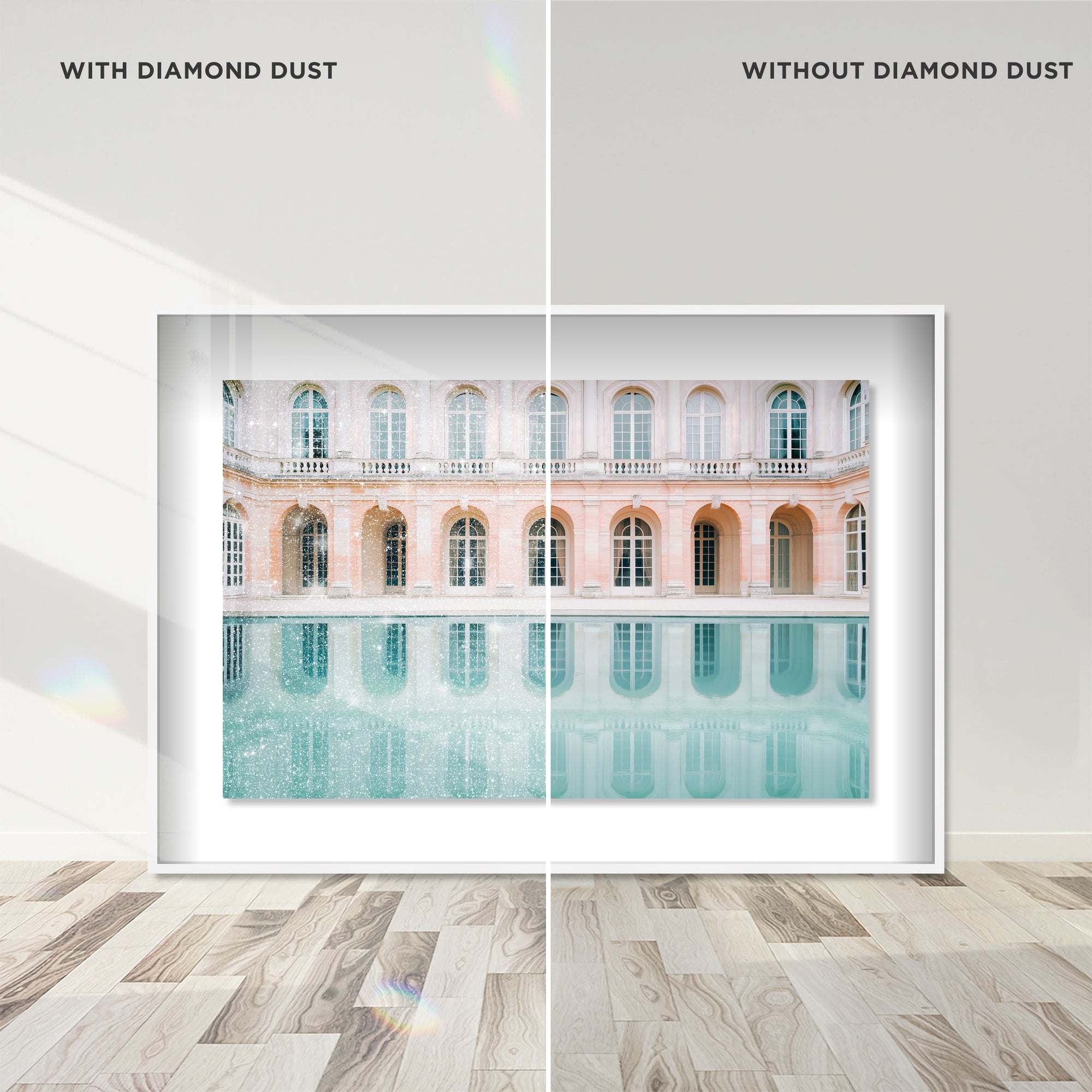 WITH DIAMOND DUST

WITHOUT DIAMOND DUST