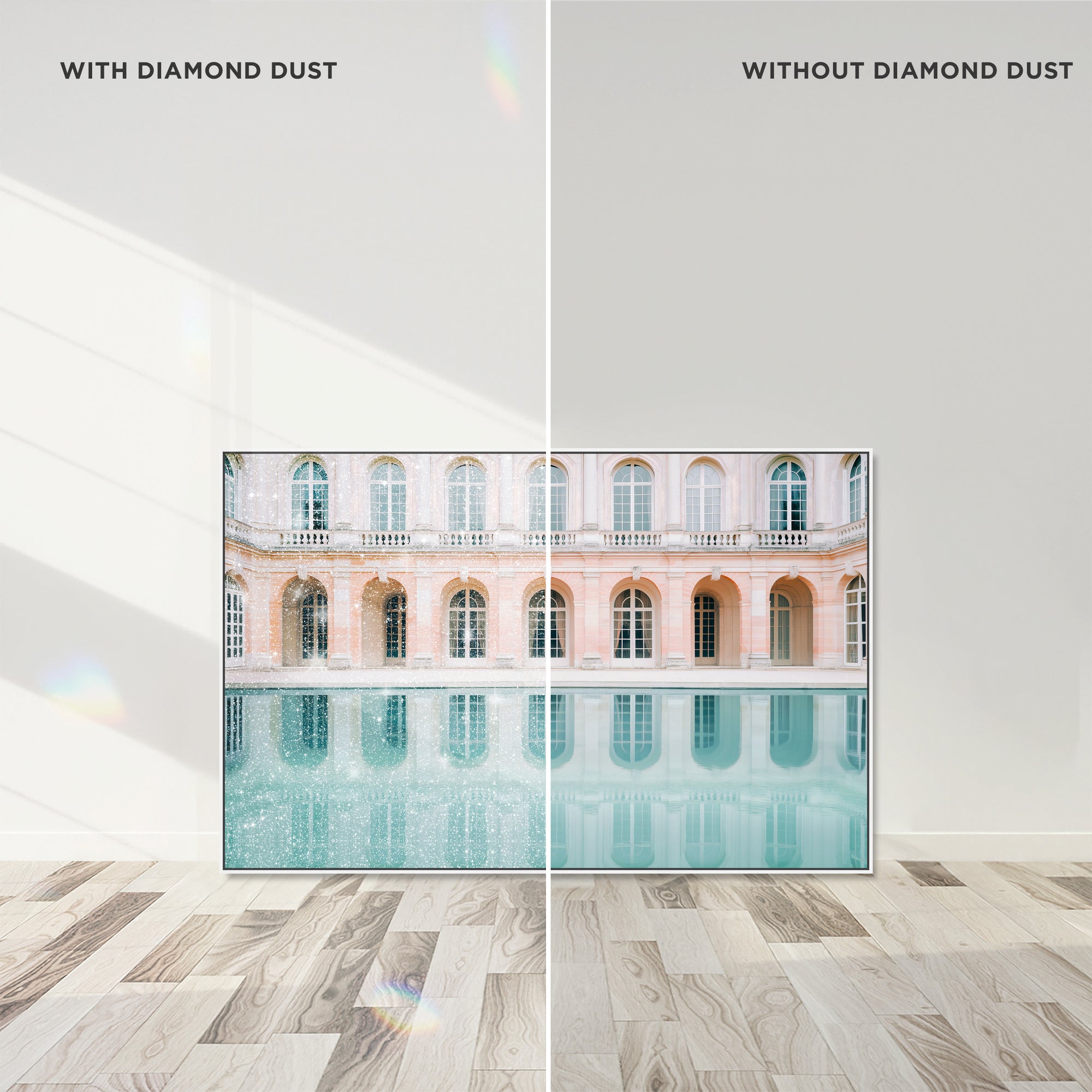 WITH DIAMOND DUST

WITHOUT DIAMOND DUST