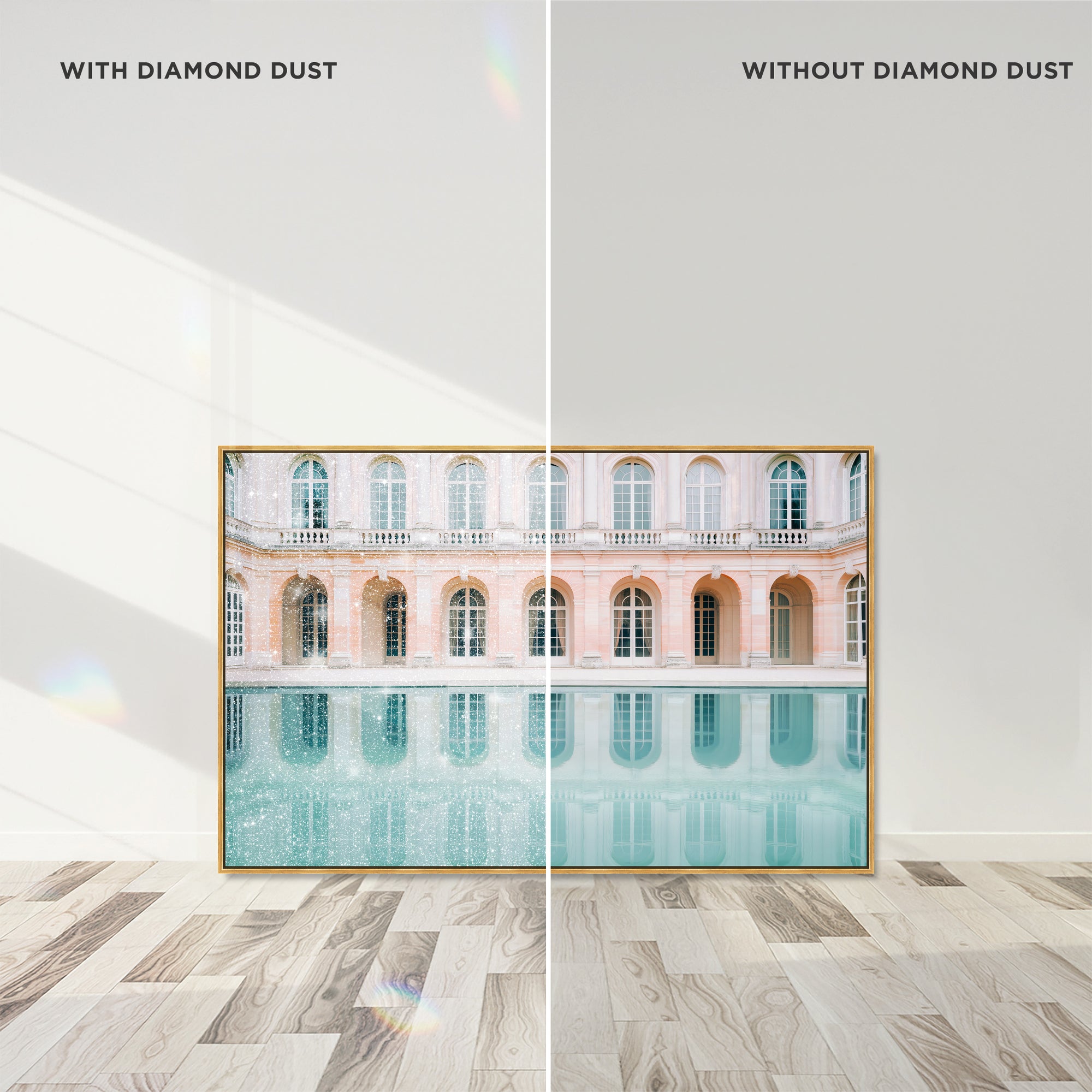 WITH DIAMOND DUST

WITHOUT DIAMOND DUST