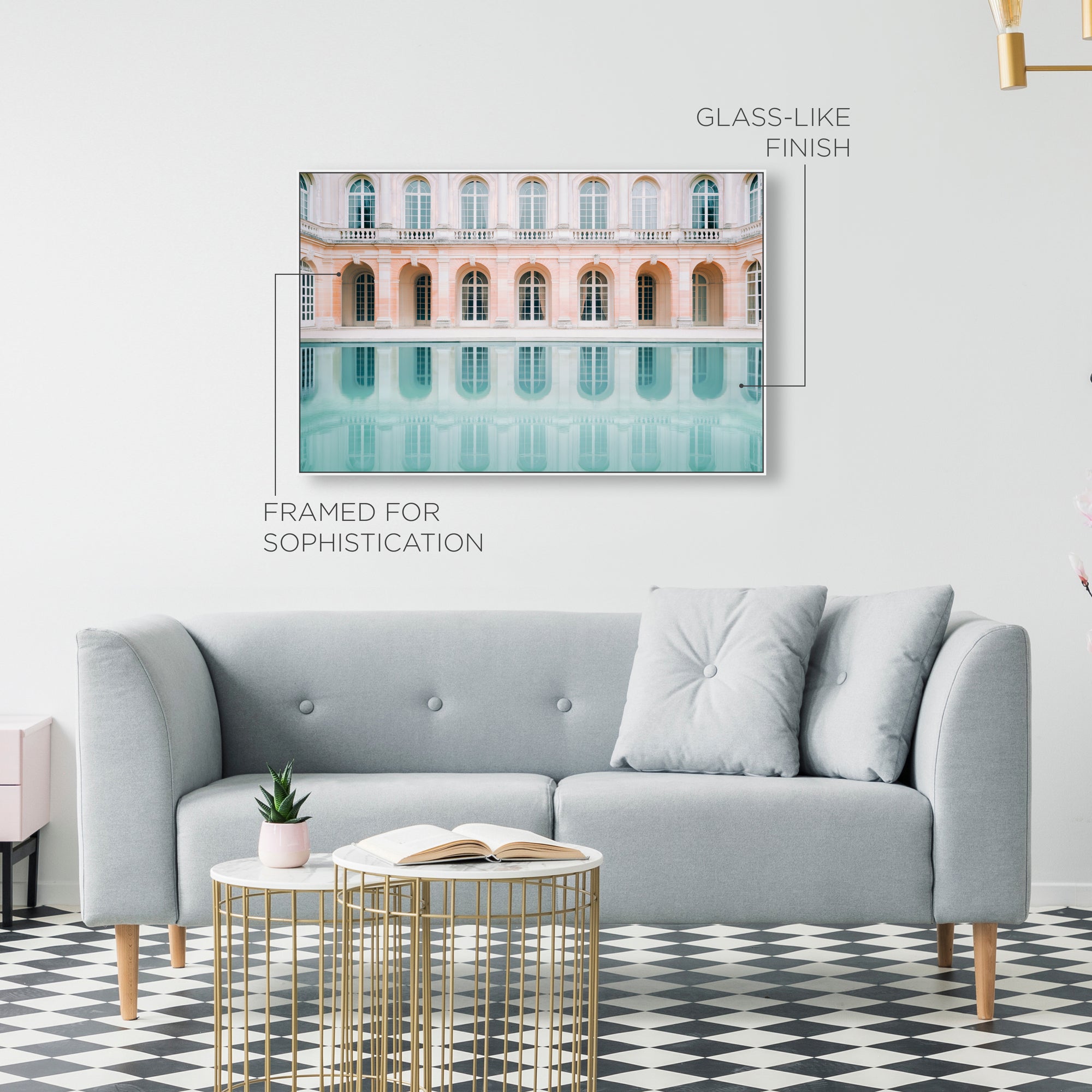 GLASS-LIKE
FINISH

FRAMED FOR
SOPHISTICATION