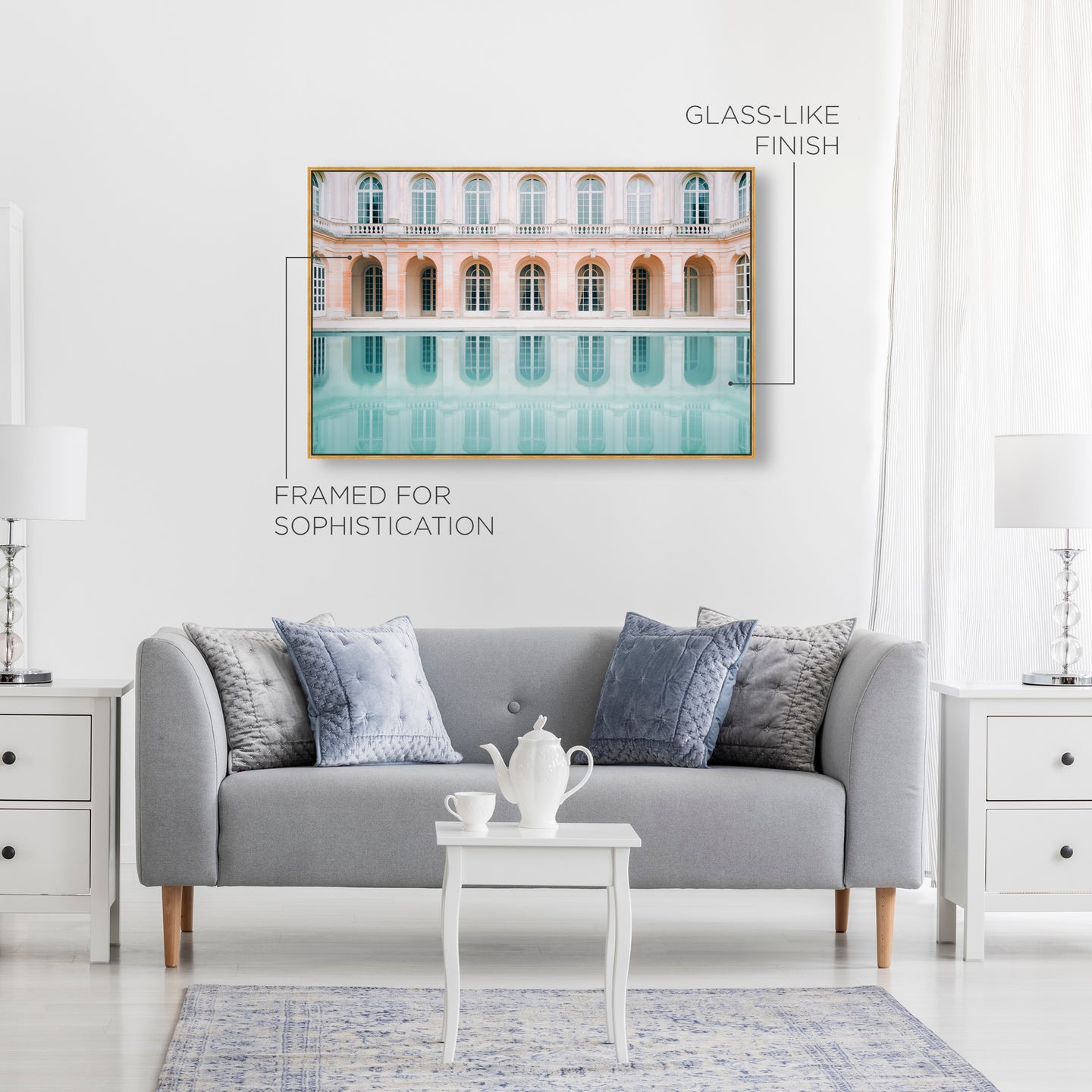 GLASS-LIKE
FINISH

FRAMED FOR
SOPHISTICATION