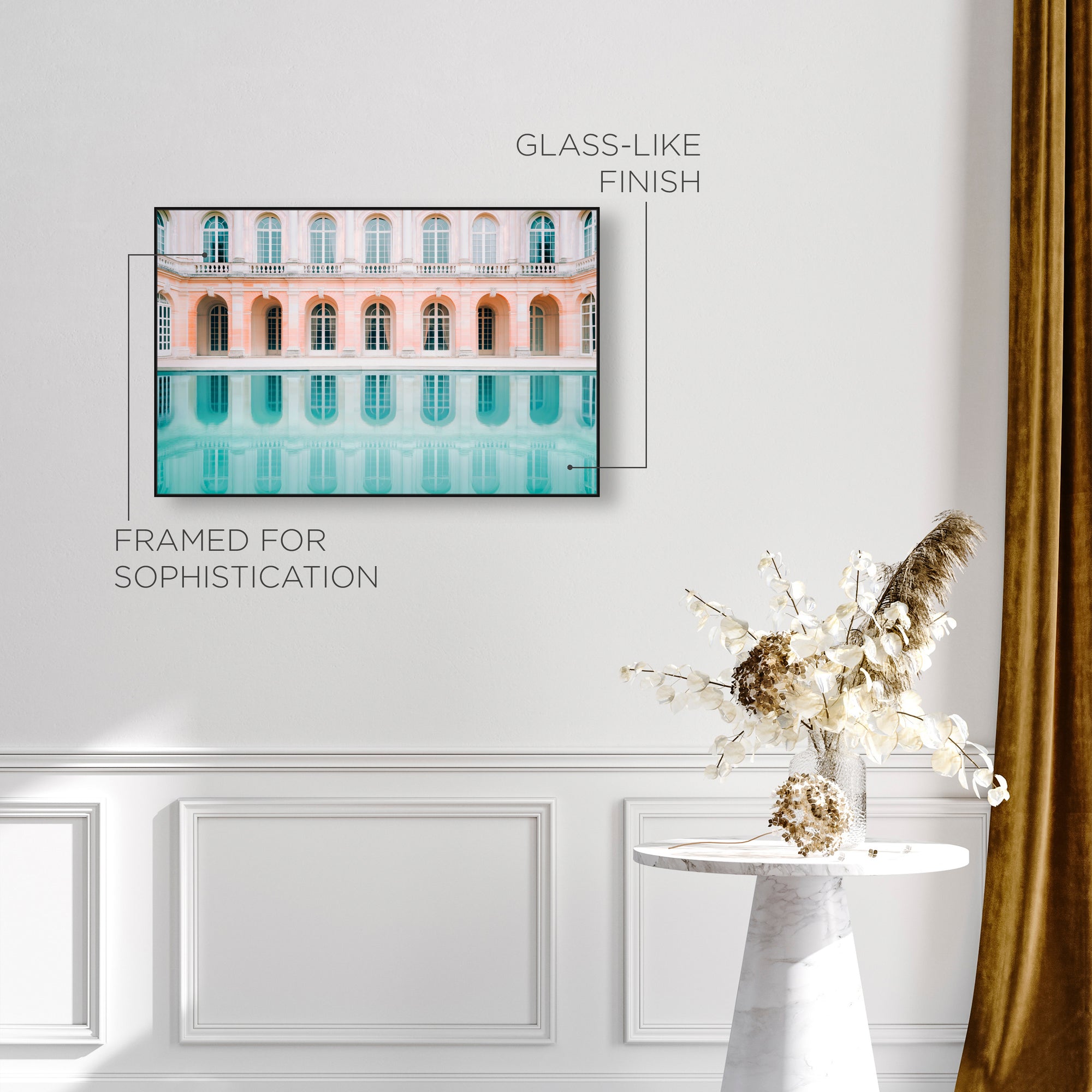 GLASS-LIKE FINISH

FRAMED FOR SOPHISTICATION