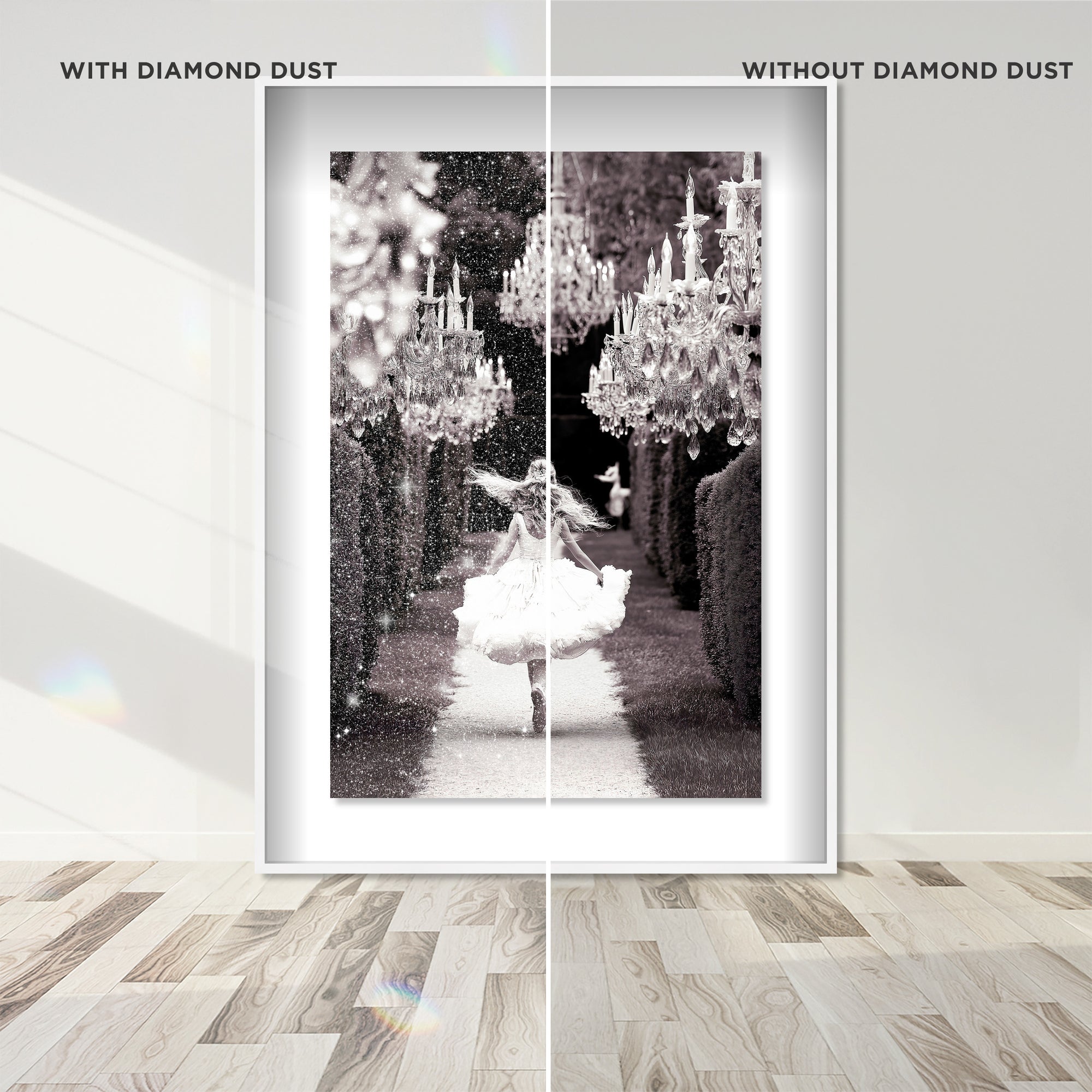 WITH DIAMOND DUST

WITHOUT DIAMOND DUST