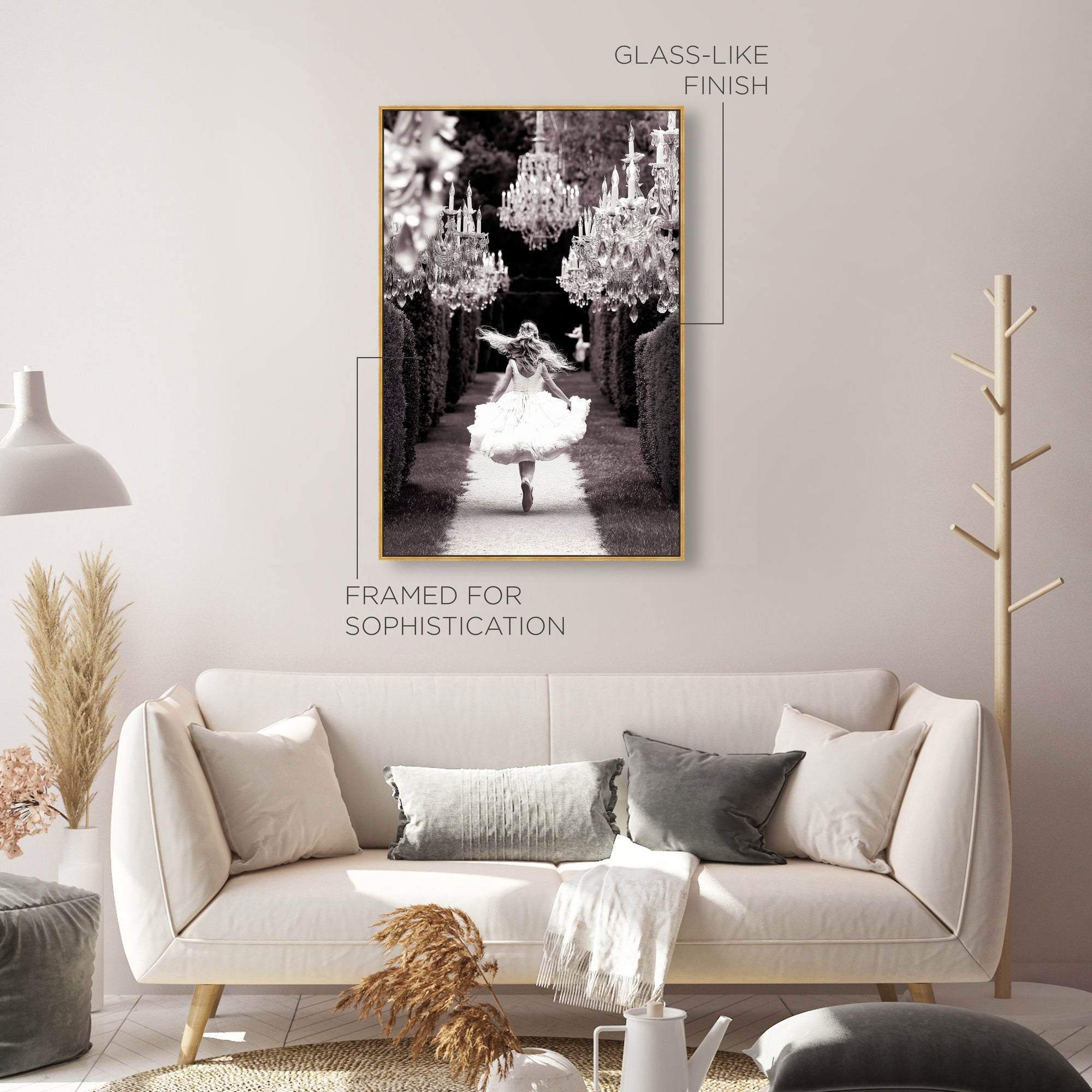 GLASS-LIKE FINISH

FRAMED FOR SOPHISTICATION