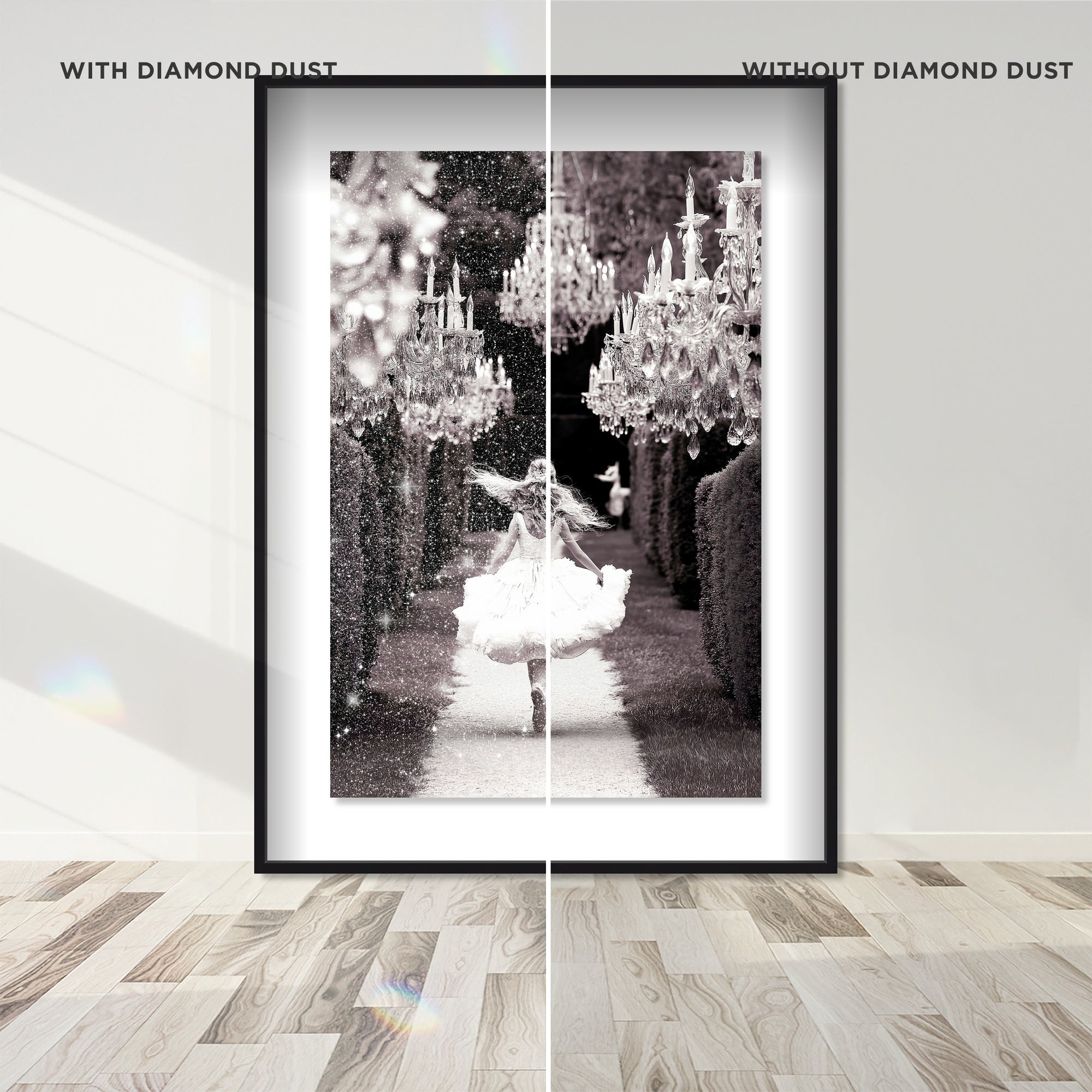 WITH DIAMOND DUST

WITHOUT DIAMOND DUST