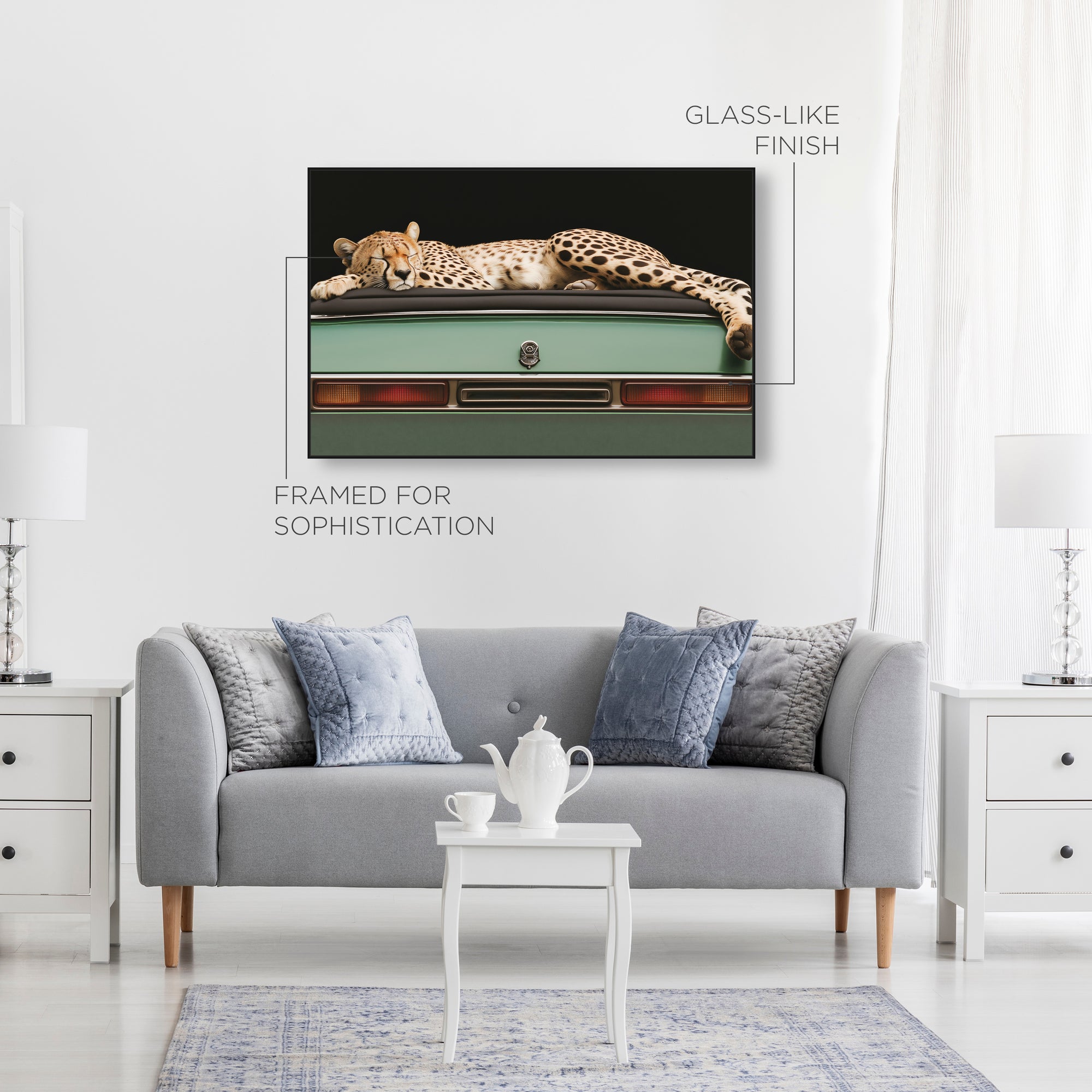 GLASS-LIKE FINISH

FRAMED FOR SOPHISTICATION