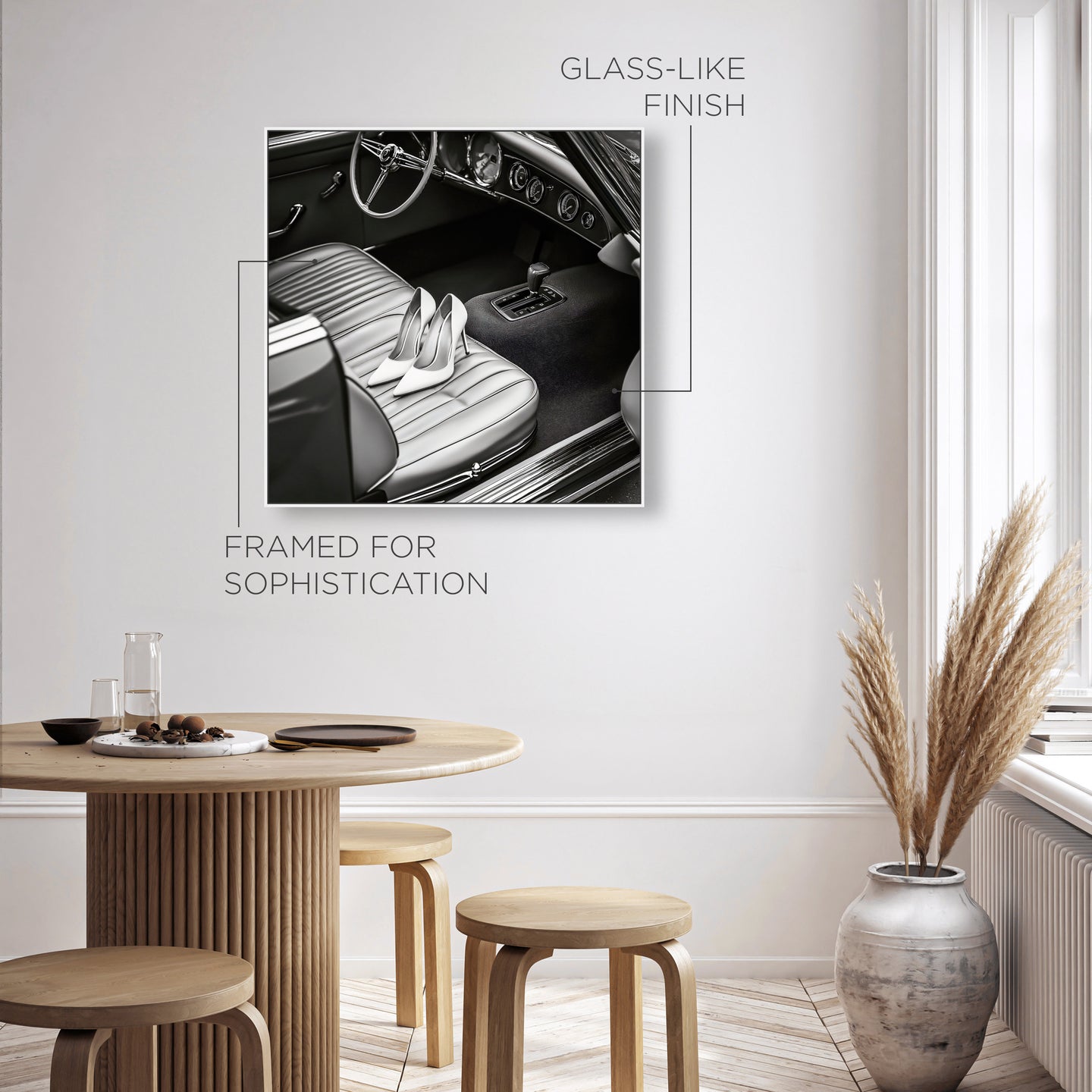 GLASS-LIKE
FINISH

FRAMED FOR
SOPHISTICATION