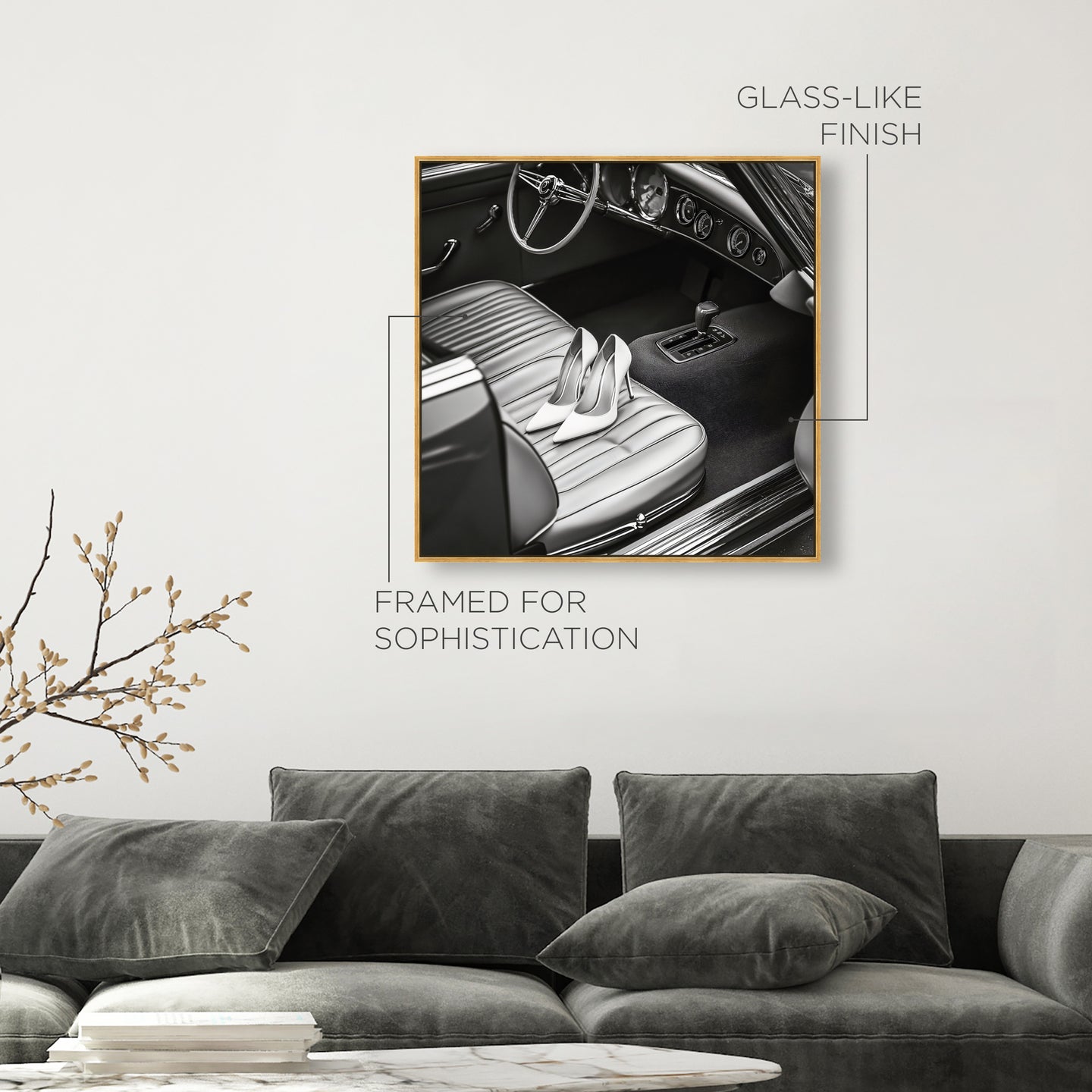 GLASS-LIKE FINISH

FRAMED FOR SOPHISTICATION