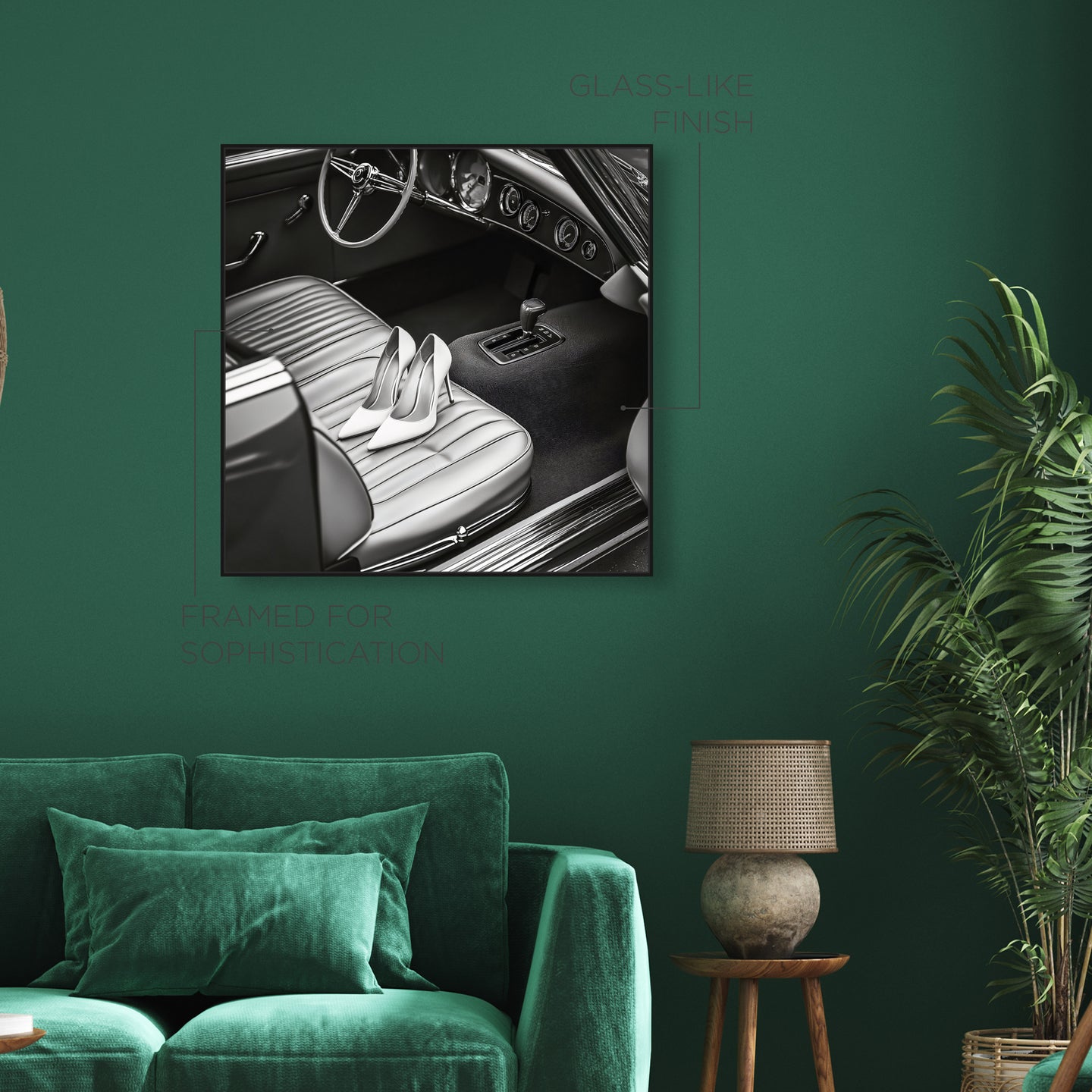 GLASS-LIKE FINISH

FRAMED FOR SOPHISTICATION