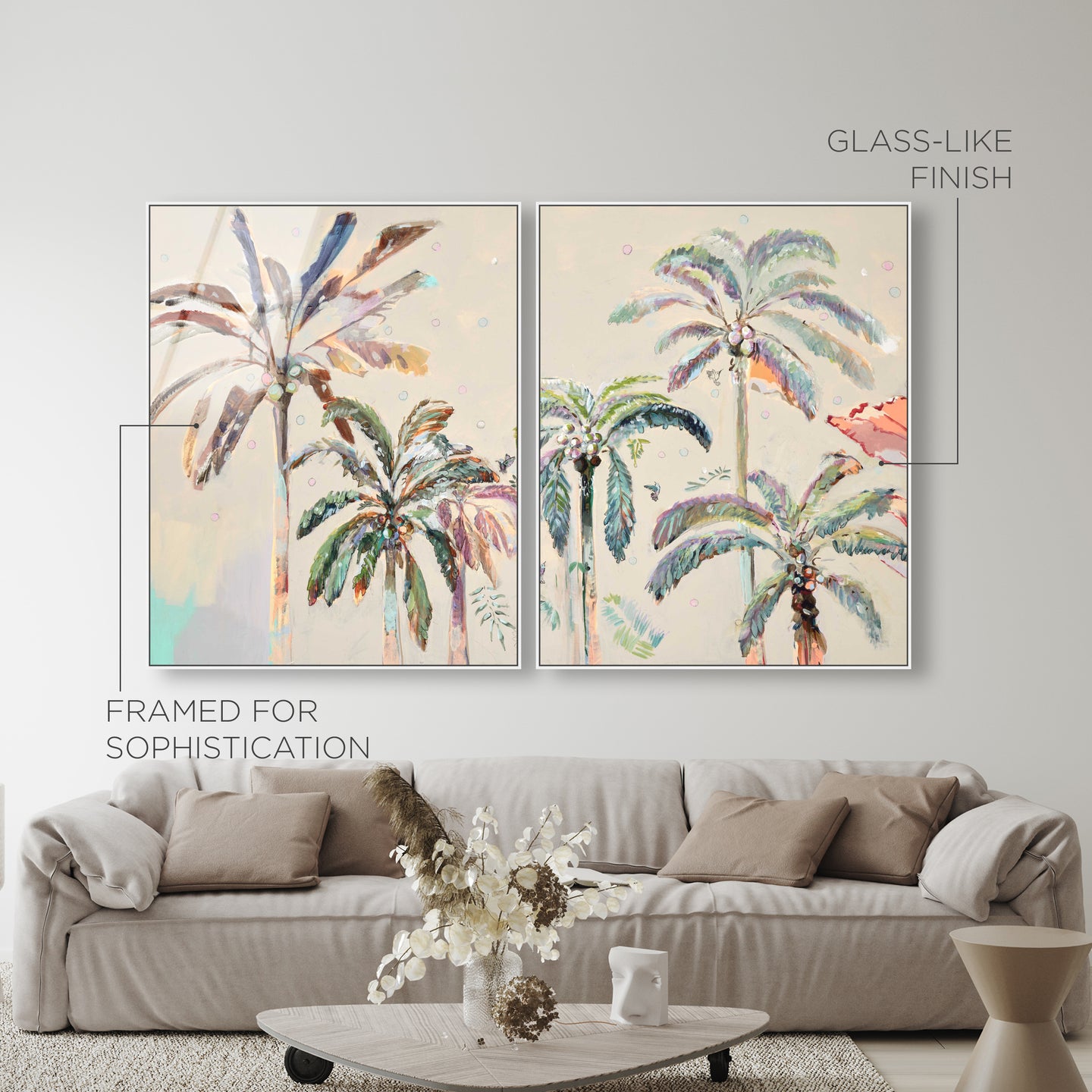 GLASS-LIKE
FINISH

FRAMED FOR
SOPHISTICATION