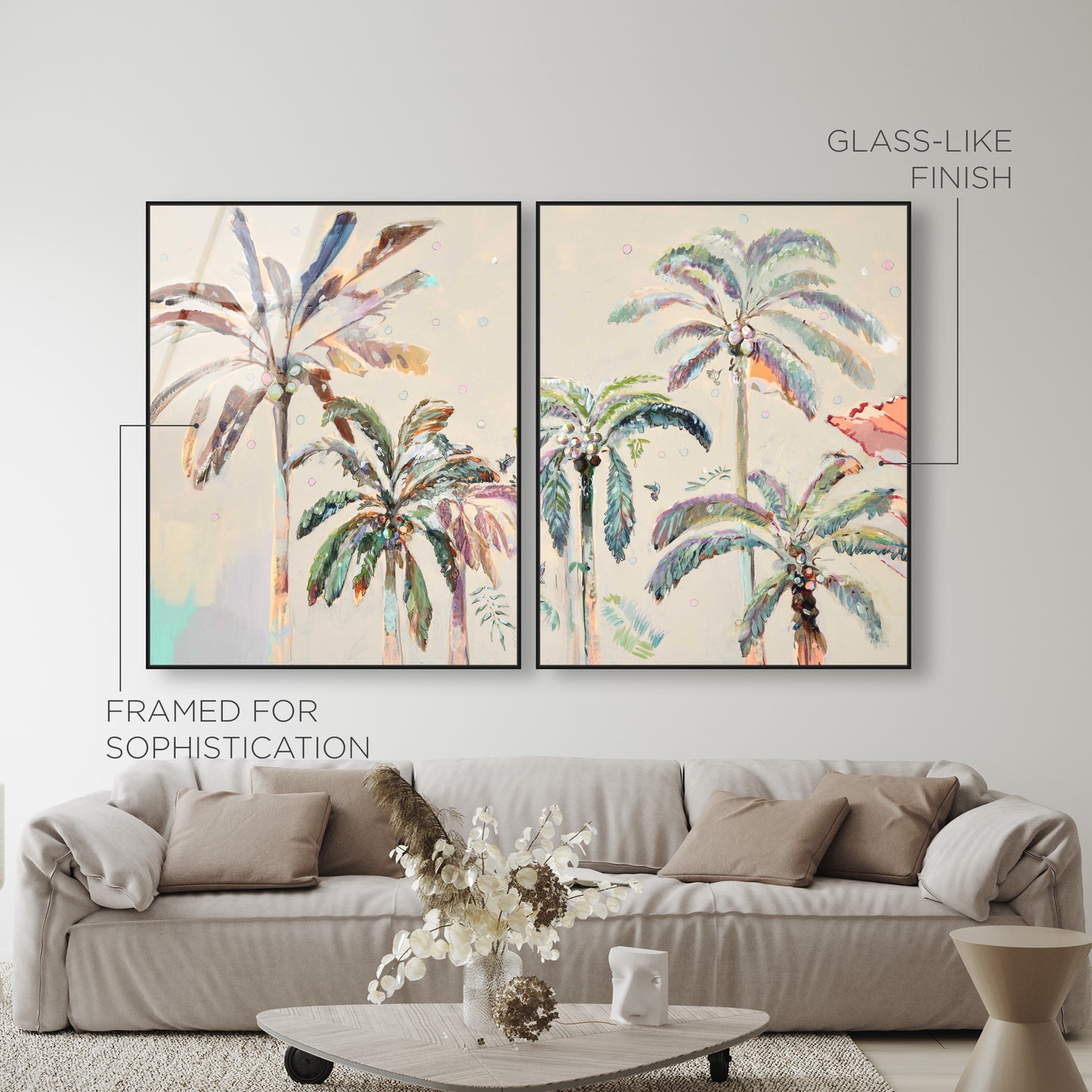 GLASS-LIKE FINISH

FRAMED FOR SOPHISTICATION