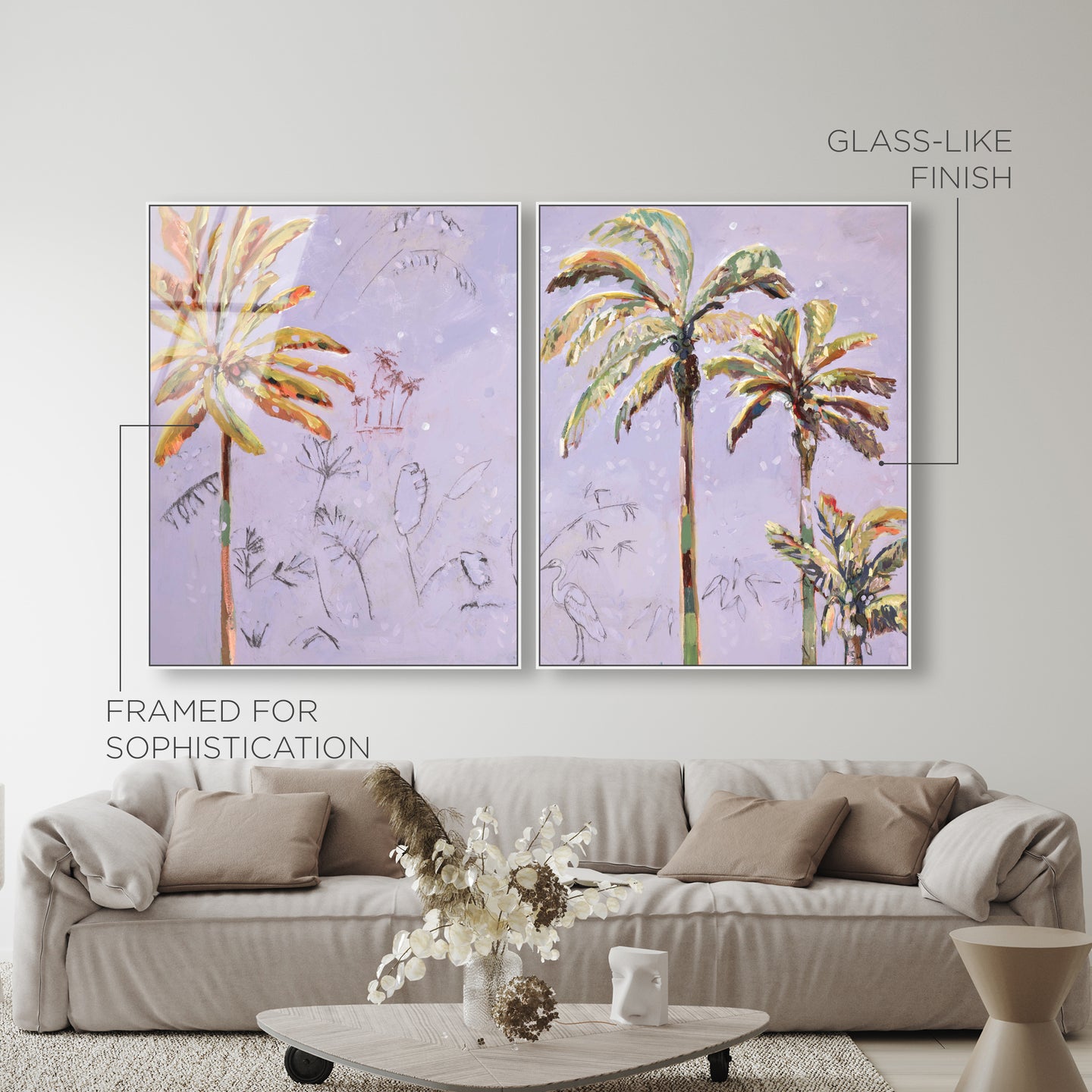 GLASS-LIKE FINISH

FRAMED FOR SOPHISTICATION