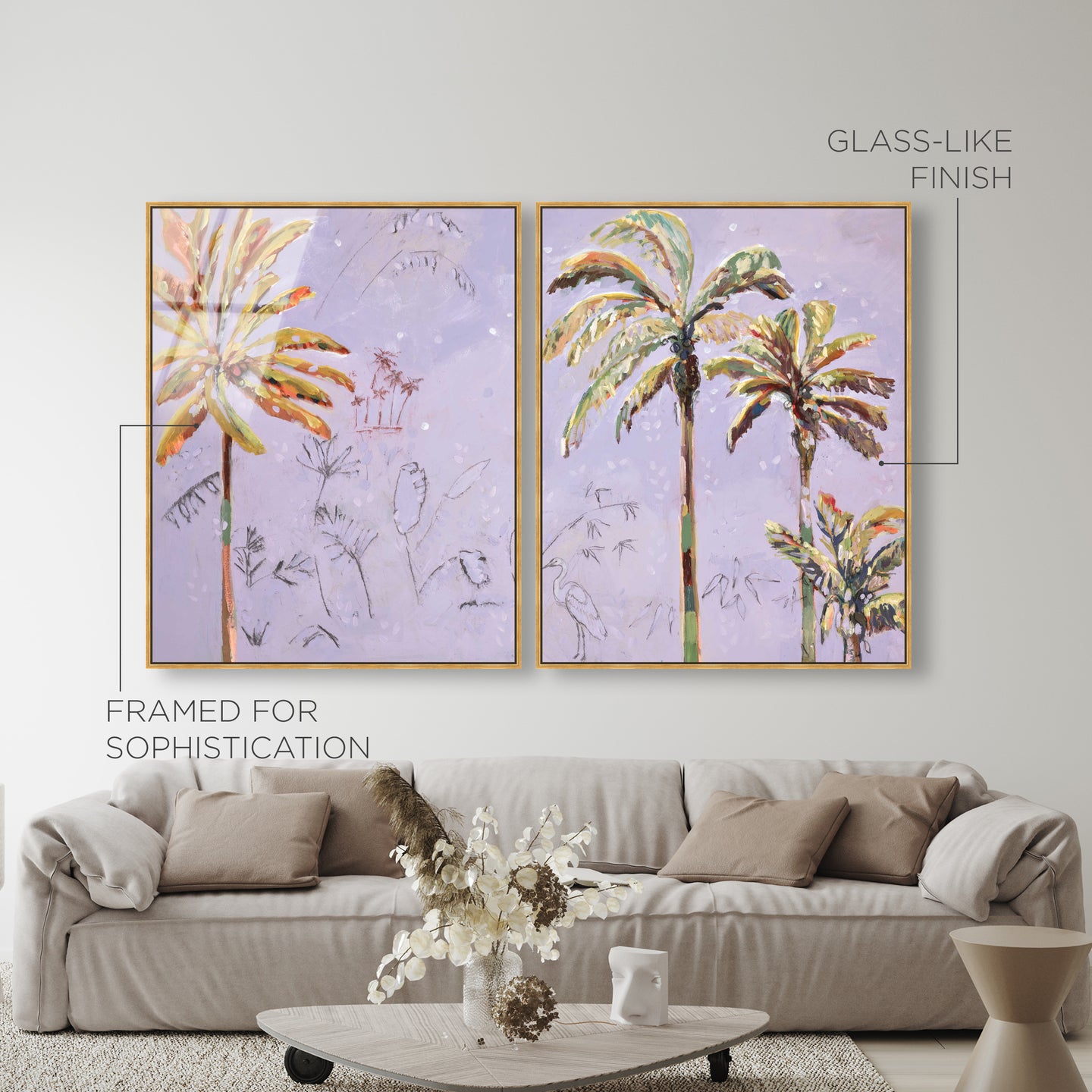 GLASS-LIKE FINISH

FRAMED FOR SOPHISTICATION